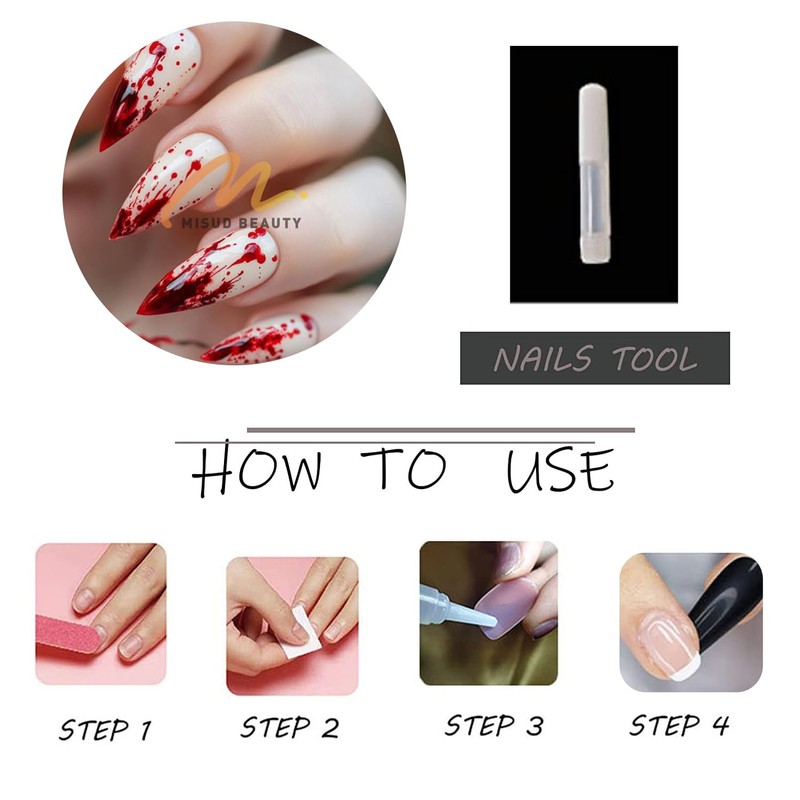 MISUD BEAUTY

NAILS TOOL

HOW TO USE

STEP 1

STEP 2

STEP 3

STEP 4