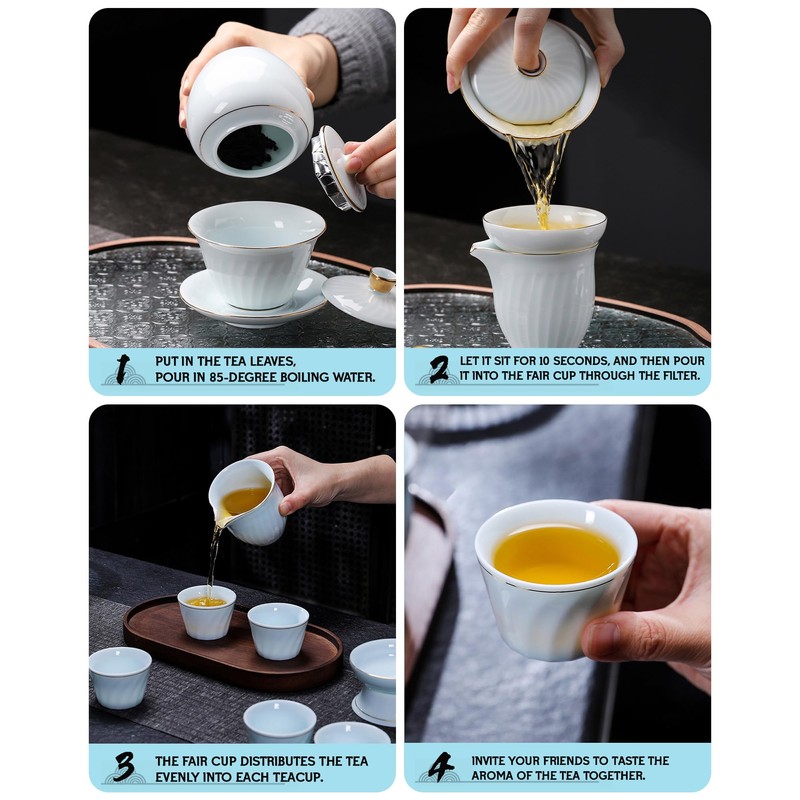 1 PUT IN THE TEA LEAVES, POUR IN 85-DEGREE BOILING WATER.

2 LET IT SIT FOR 10 SECONDS, AND THEN POUR IT INTO THE FAIR CUP THROUGH THE FILTER.

3 THE FAIR CUP DISTRIBUTES THE TEA EVENLY INTO EACH TEACUP.

4 INVITE YOUR FRIENDS TO TASTE THE AROMA OF THE TEA TOGETHER.