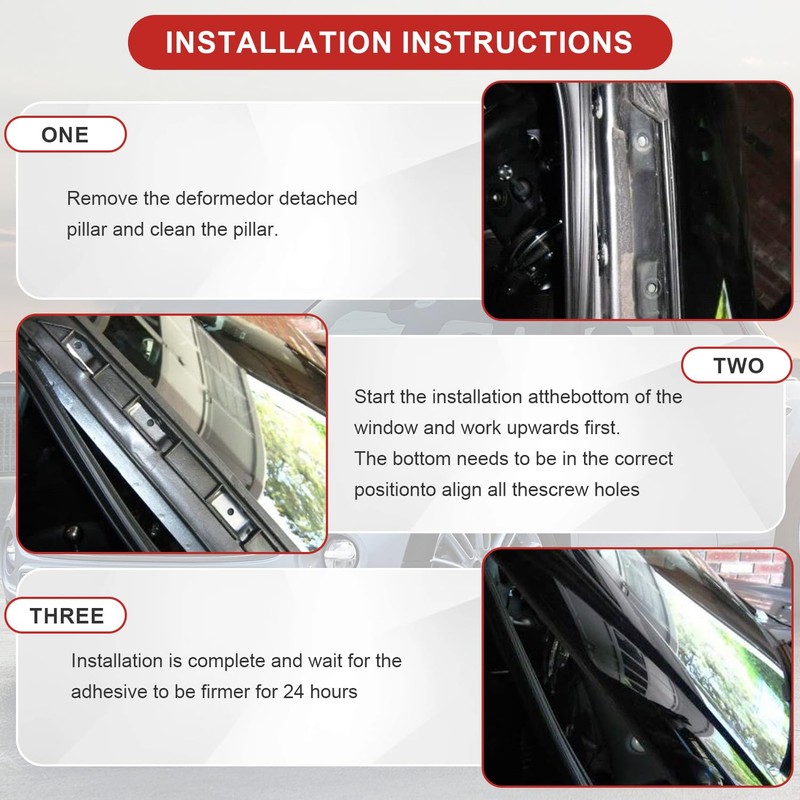 INSTALLATION INSTRUCTIONS

ONE

Remove the deformedor detached pillar and clean the pillar.

TWO

Start the installation atthebottom of the window and work upwards first.
The bottom needs to be in the correct positionto align all thescrew holes

THREE

Installation is complete and wait for the adhesive to be firmer for 24 hours