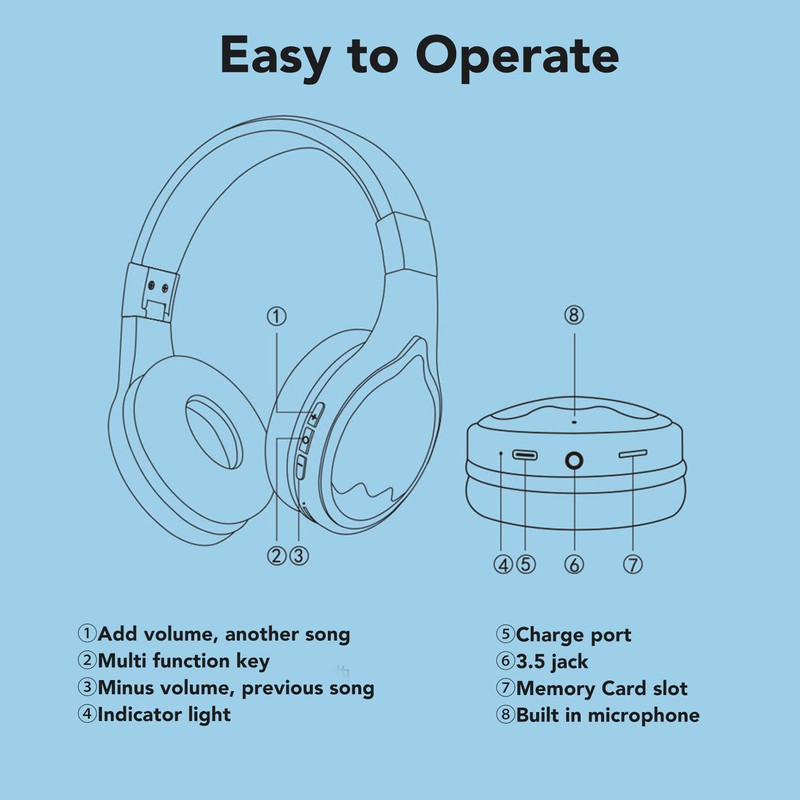 Easy to Operate

①

⑧

②③

④⑤

⑥

⑦

①Add volume, another song
②Multi function key
③Minus volume, previous song
④Indicator light

⑤Charge port
⑥3.5 jack
⑦Memory Card slot
⑧Built in microphone