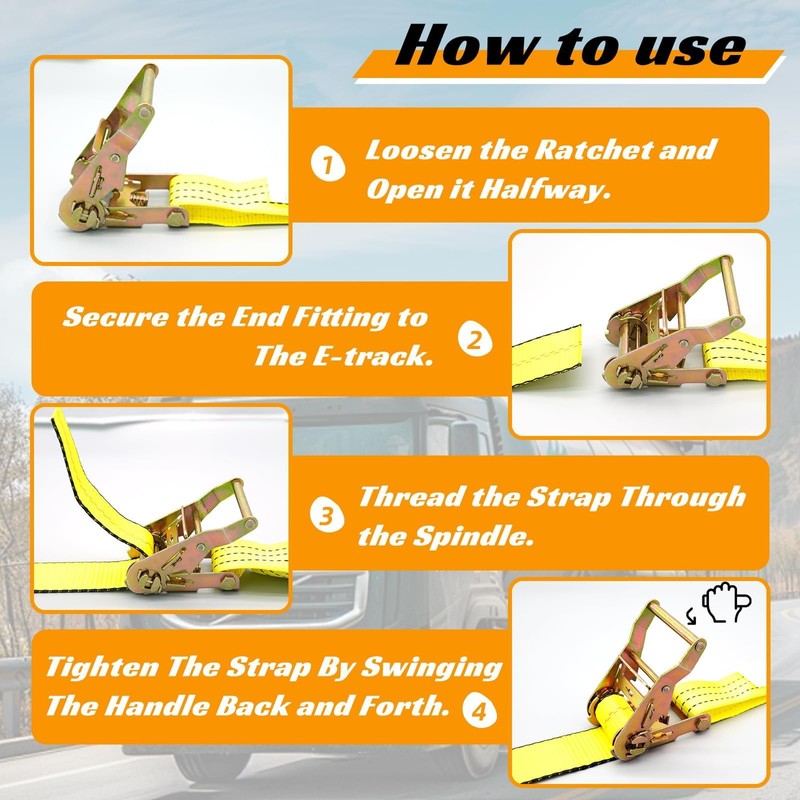 How to use

1 Loosen the Ratchet and Open it Halfway.

Secure the End Fitting to The E-track. 2

3 Thread the Strap Through the Spindle.

Tighten The Strap By Swinging The Handle Back and Forth. 4