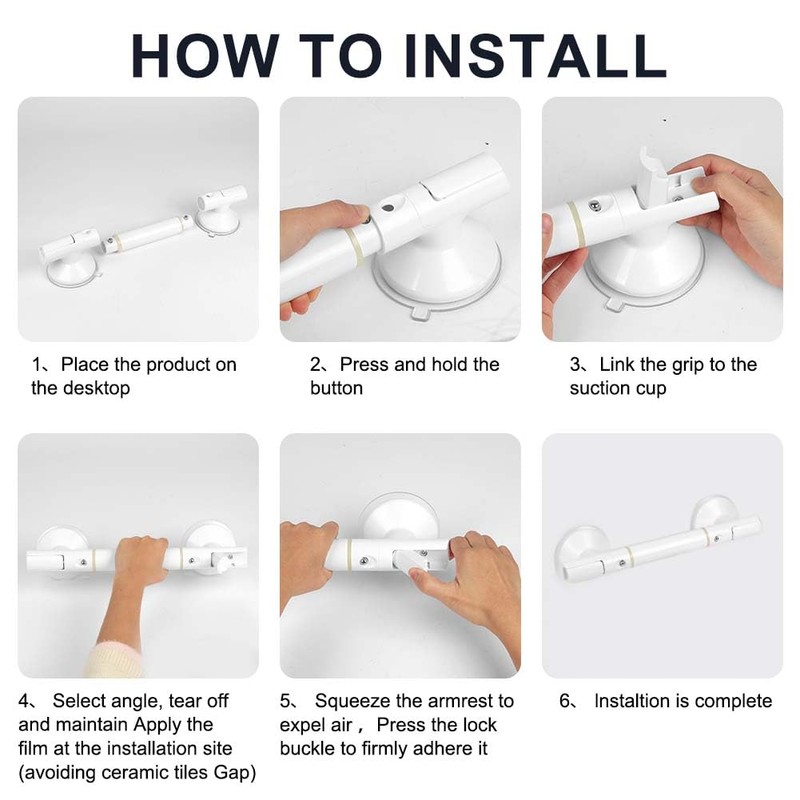 HOW TO INSTALL

1、Place the product on the desktop

2、Press and hold the button

3、Link the grip to the suction cup

4、 Select angle, tear off and maintain Apply the film at the installation site (avoiding ceramic tiles Gap)

5、 Squeeze the armrest to expel air， Press the lock buckle to firmly adhere it

6、 Instaltion is complete