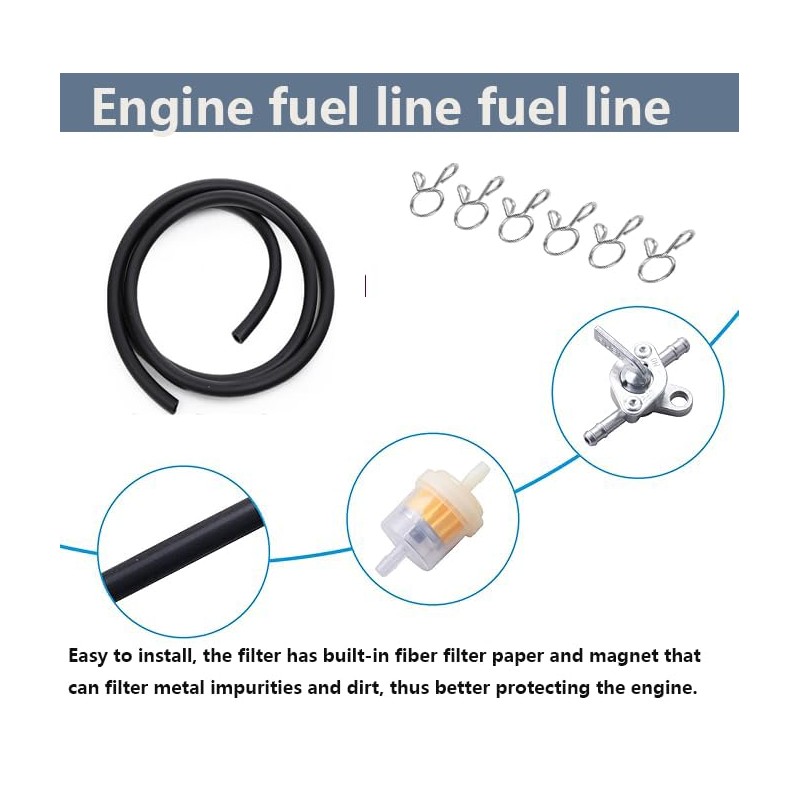 Engine fuel line fuel line

Easy to install, the filter has built-in fiber filter paper and magnet that can filter metal impurities and dirt, thus better protecting the engine.