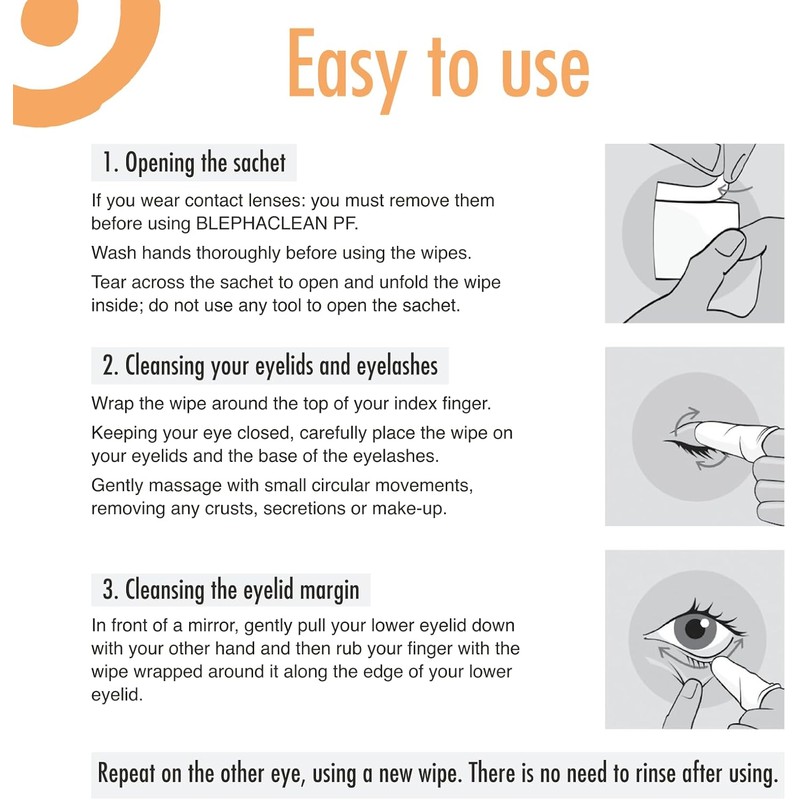 Easy to use

1. Opening the sachet

If you wear contact lenses: you must remove them before using BLEPHACLEAN PF.

Wash hands thoroughly before using the wipes.

Tear across the sachet to open and unfold the wipe inside; do not use any tool to open the sachet.

2. Cleansing your eyelids and eyelashes

Wrap the wipe around the top of your index finger.

Keeping your eye closed, carefully place the wipe on your eyelids and the base of the eyelashes.

Gently massage with small circular movements, removing any crusts, secretions or make-up.

3. Cleansing the eyelid margin

In front of a mirror, gently pull your lower eyelid down with your other hand and then rub your finger with the wipe wrapped around it along the edge of your lower eyelid.

Repeat on the other eye, using a new wipe. There is no need to rinse after using.