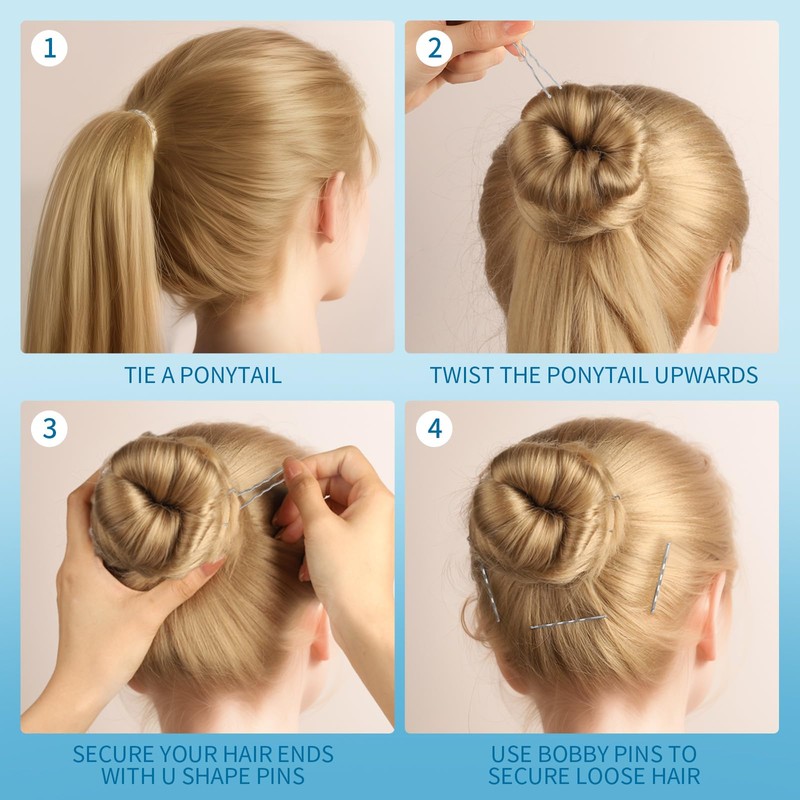 1

TIE A PONYTAIL

2

TWIST THE PONYTAIL UPWARDS

3

SECURE YOUR HAIR ENDS WITH U SHAPE PINS

4

USE BOBBY PINS TO SECURE LOOSE HAIR