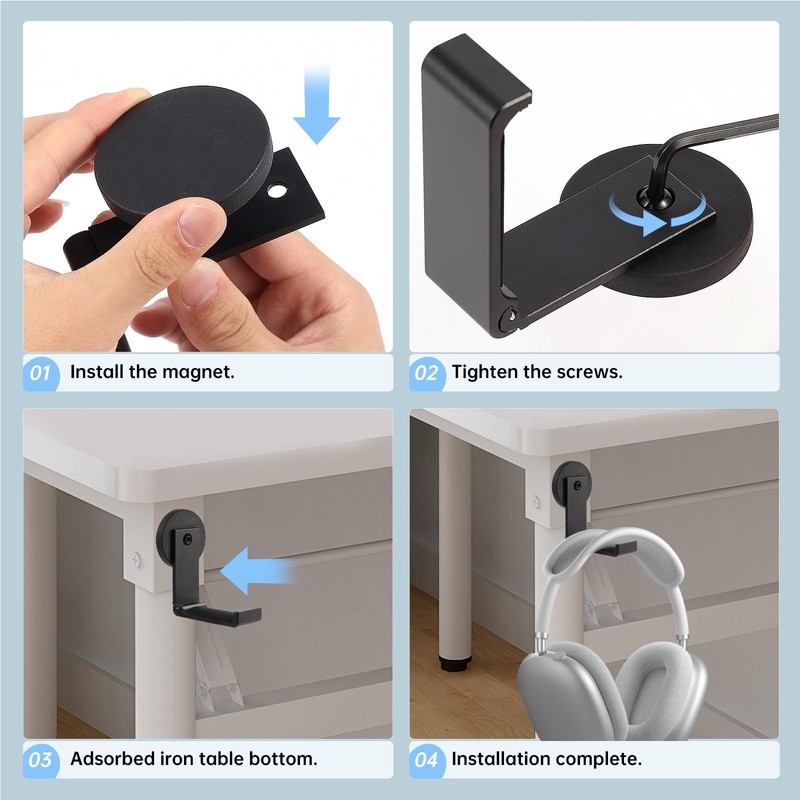 01 Install the magnet.

02 Tighten the screws.

03 Adsorbed iron table bottom.

04 Installation complete.