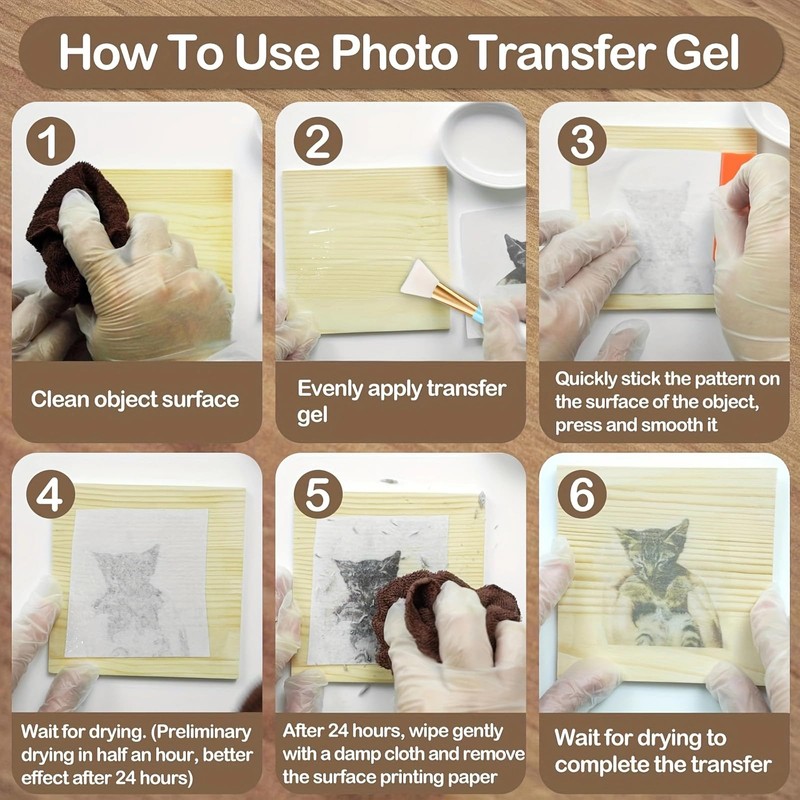 How To Use Photo Transfer Gel

1

Clean object surface

2

Evenly apply transfer gel

3

Quickly stick the pattern on the surface of the object, press and smooth it

4

Wait for drying. (Preliminary drying in half an hour, better effect after 24 hours)

5

After 24 hours, wipe gently with a damp cloth and remove the surface printing paper

6

Wait for drying to complete the transfer