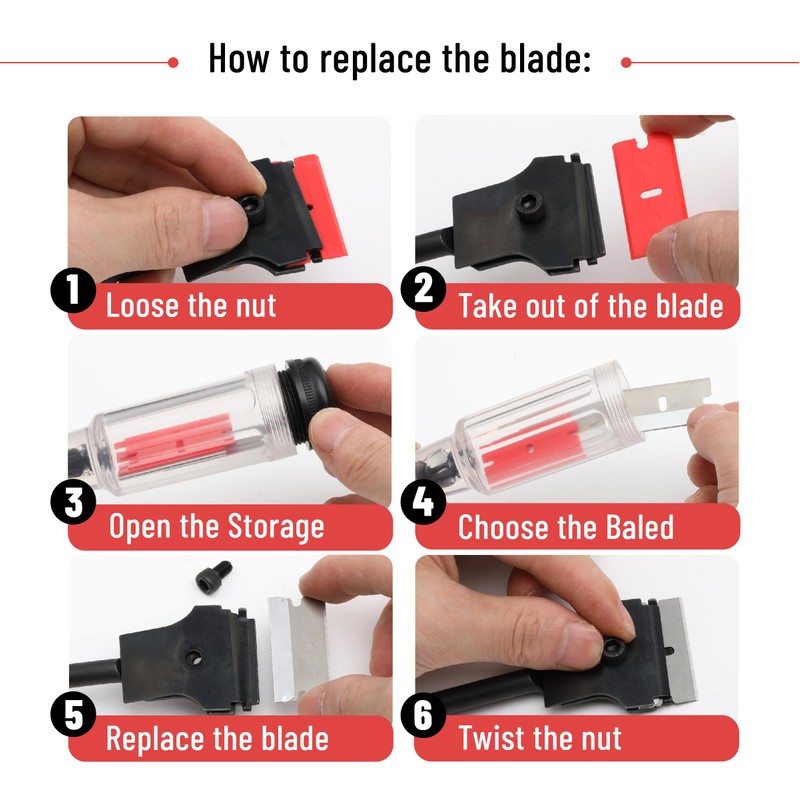 How to replace the blade:

1 Loose the nut

2 Take out of the blade

3 Open the Storage

4 Choose the Baled

5 Replace the blade

6 Twist the nut