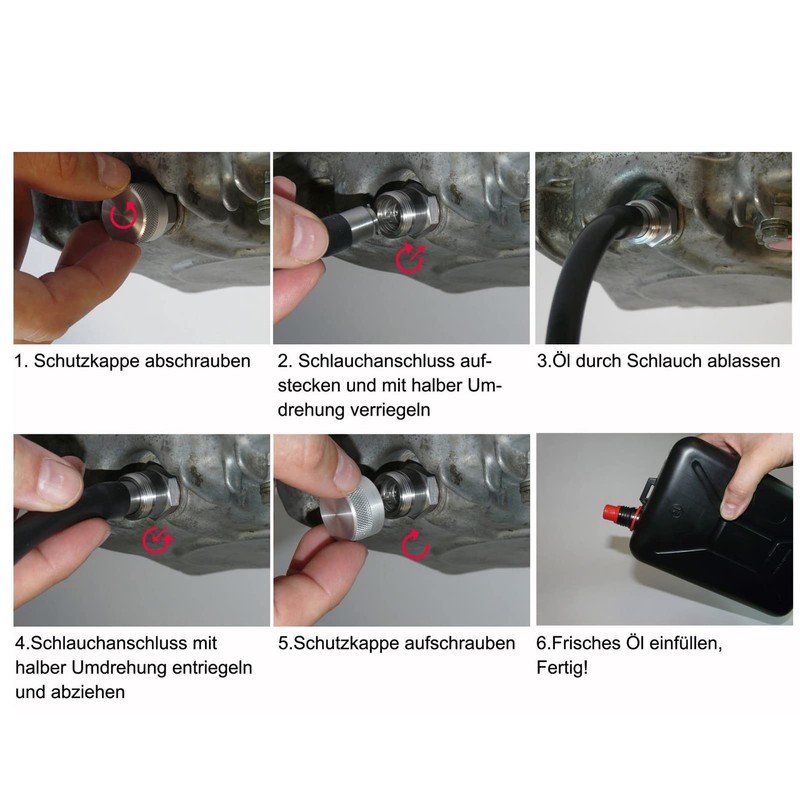 1. Schutzkappe abschrauben

2. Schlauchanschluss aufstecken und mit halber Umdrehung verriegeln

3.Öl durch Schlauch ablassen

4.Schlauchanschluss mit halber Umdrehung entriegeln und abziehen

5.Schutzkappe aufschrauben

6.Frisches Öl einfüllen, Fertig!