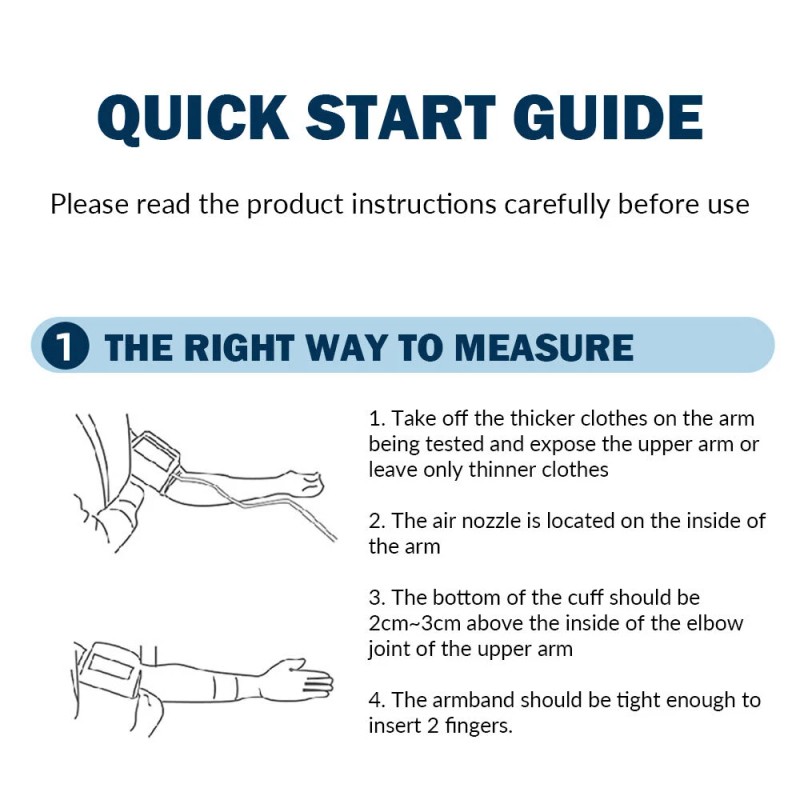 QUICK START GUIDE

Please read the product instructions carefully before use

1 THE RIGHT WAY TO MEASURE

1. Take off the thicker clothes on the arm being tested and expose the upper arm or leave only thinner clothes

2. The air nozzle is located on the inside of the arm

3. The bottom of the cuff should be 2cm~3cm above the inside of the elbow joint of the upper arm

4. The armband should be tight enough to insert 2 fingers.