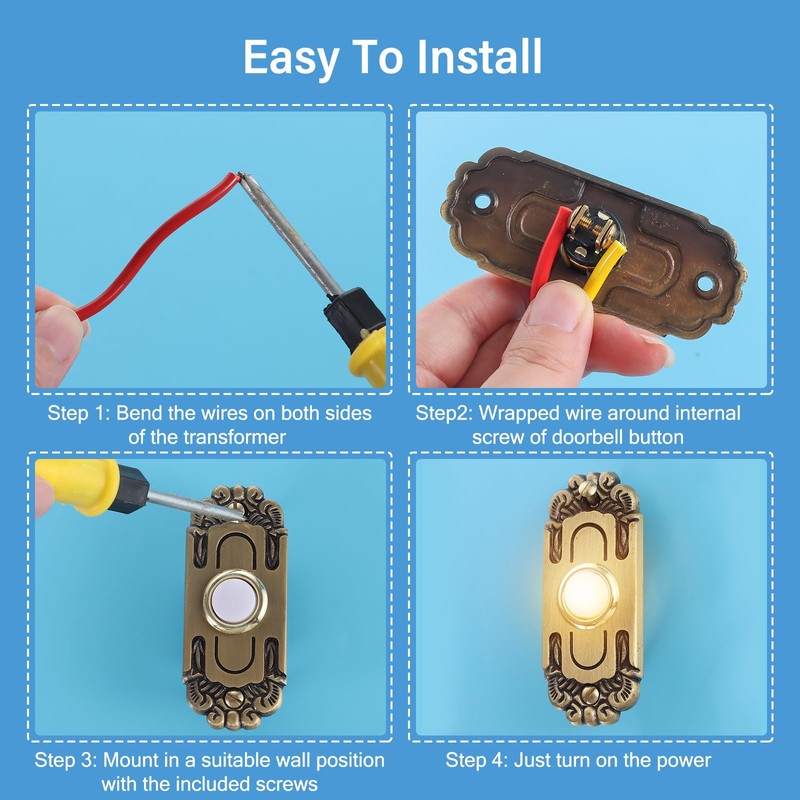 Easy To Install

Step 1: Bend the wires on both sides of the transformer

Step2: Wrapped wire around internal screw of doorbell button

Step 3: Mount in a suitable wall position with the included screws

Step 4: Just turn on the power