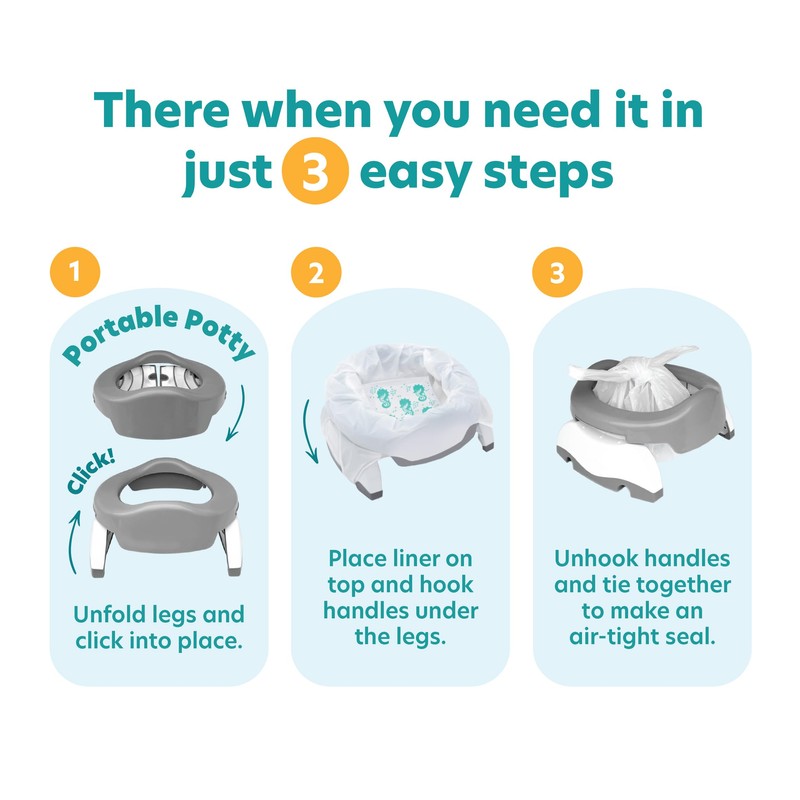 There when you need it in just 3 easy steps

1

Portable Potty

Click!

Unfold legs and click into place.

2

Place liner on top and hook handles under the legs.

3

Unhook handles and tie together to make an air-tight seal.