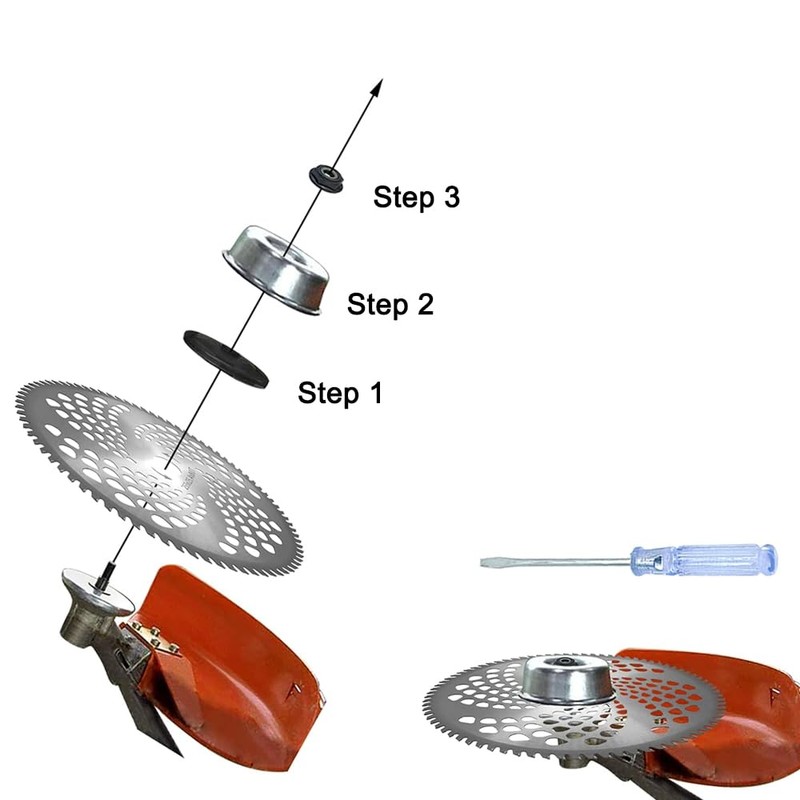 Step 3

Step 2

Step 1