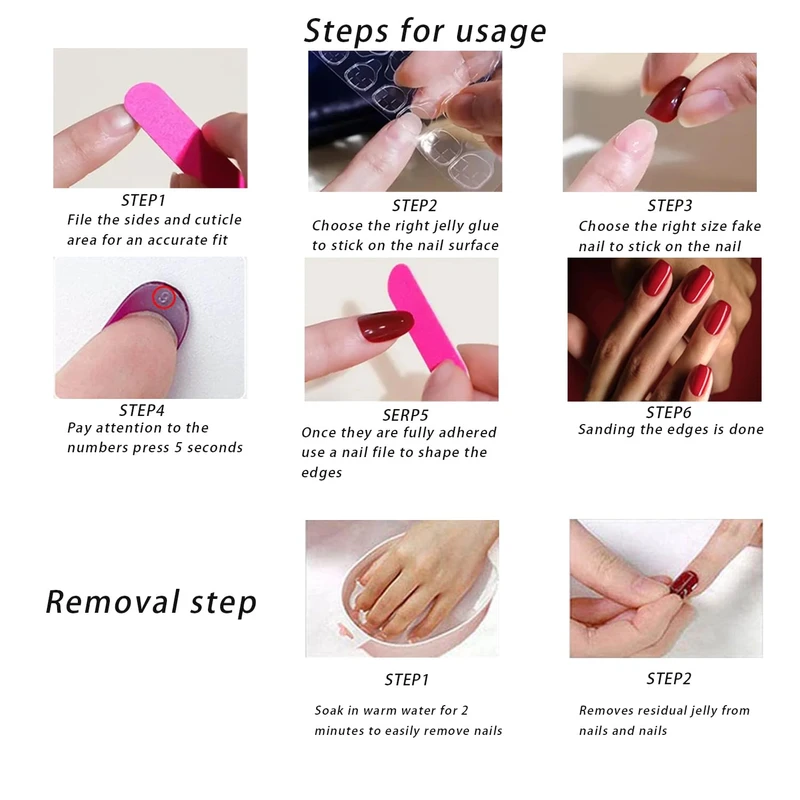 Steps for usage

STEP1
File the sides and cuticle area for an accurate fit

STEP2
Choose the right jelly glue to stick on the nail surface

STEP3
Choose the right size fake nail to stick on the nail

STEP4
Pay attention to the numbers press 5 seconds

SERP5
Once they are fully adhered use a nail file to shape the edges

STEP6
Sanding the edges is done

Removal step

STEP1
Soak in warm water for 2 minutes to easily remove nails

STEP2
Removes residual jelly from nails and nails