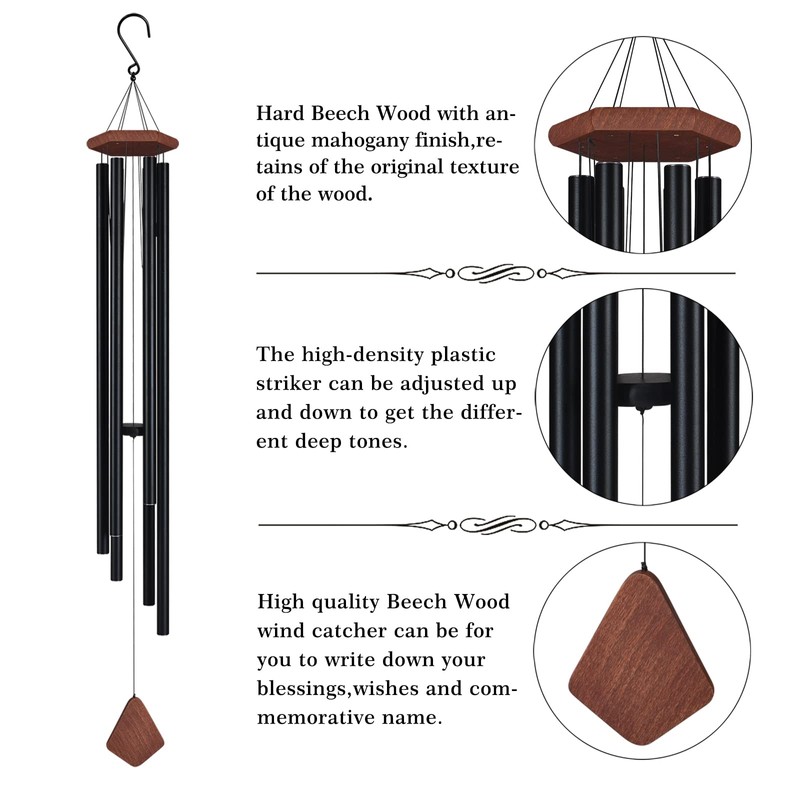 Hard Beech Wood with antique mahogany finish,retains of the original texture of the wood.

The high-density plastic striker can be adjusted up and down to get the different deep tones.

High quality Beech Wood wind catcher can be for you to write down your blessings,wishes and commemorative name.