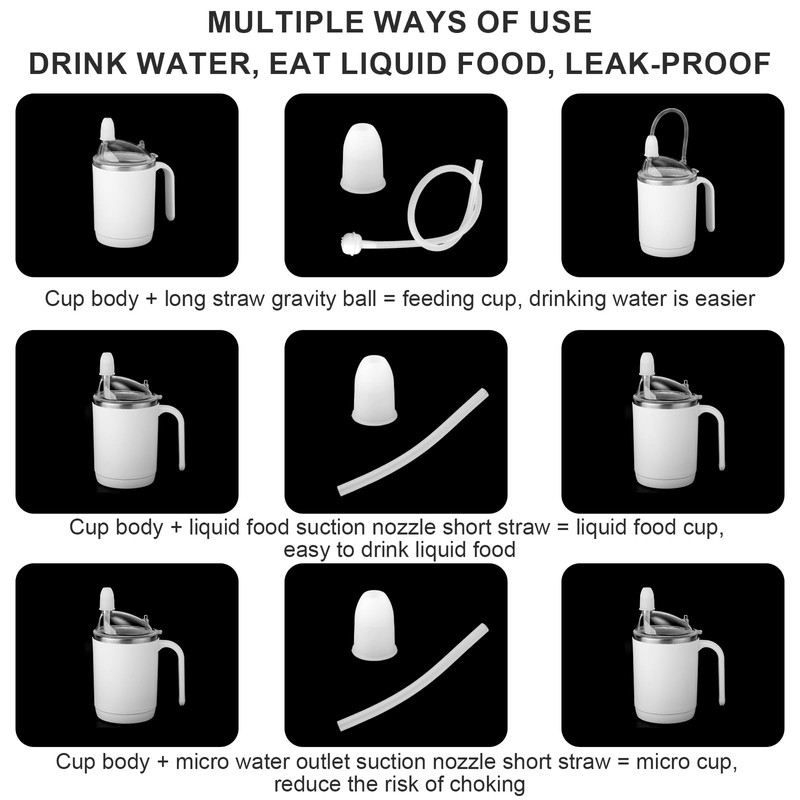 MULTIPLE WAYS OF USE
DRINK WATER, EAT LIQUID FOOD, LEAK-PROOF

Cup body + long straw gravity ball = feeding cup, drinking water is easier

Cup body + liquid food suction nozzle short straw = liquid food cup, easy to drink liquid food

Cup body + micro water outlet suction nozzle short straw = micro cup, reduce the risk of choking