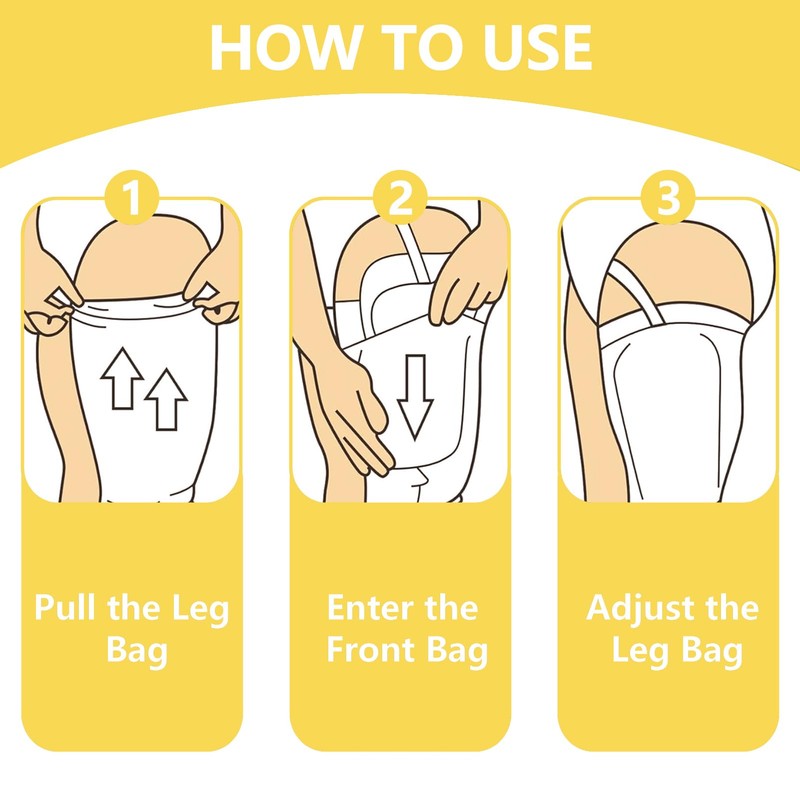 HOW TO USE

1

Pull the Leg Bag

2

Enter the Front Bag

3

Adjust the Leg Bag