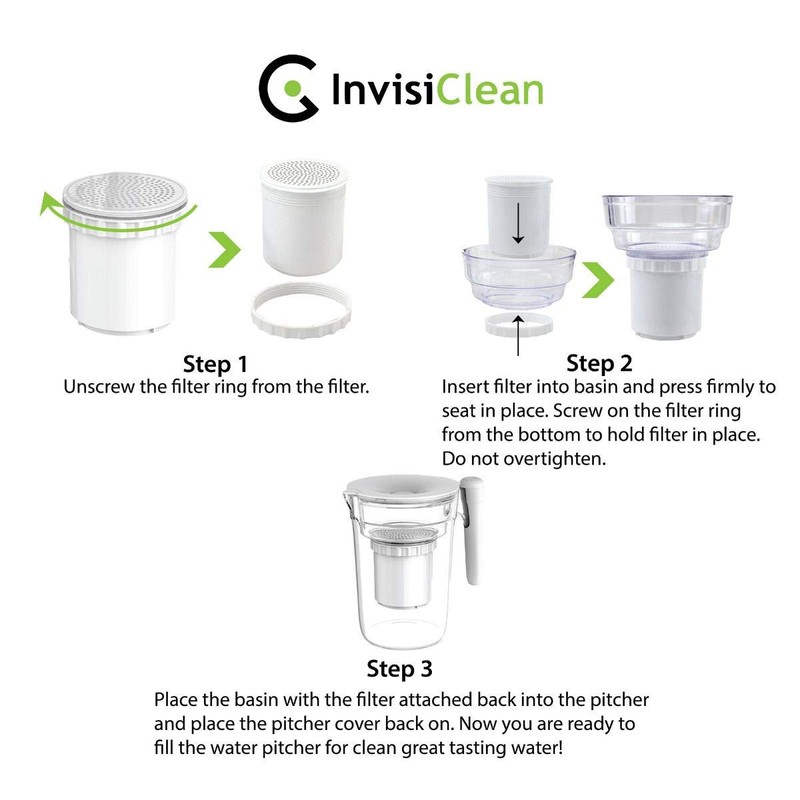 InvisiClean

Step 1
Unscrew the filter ring from the filter.

Step 2
Insert filter into basin and press firmly to seat in place. Screw on the filter ring from the bottom to hold filter in place. Do not overtighten.

Step 3
Place the basin with the filter attached back into the pitcher and place the pitcher cover back on. Now you are ready to fill the water pitcher for clean great tasting water!