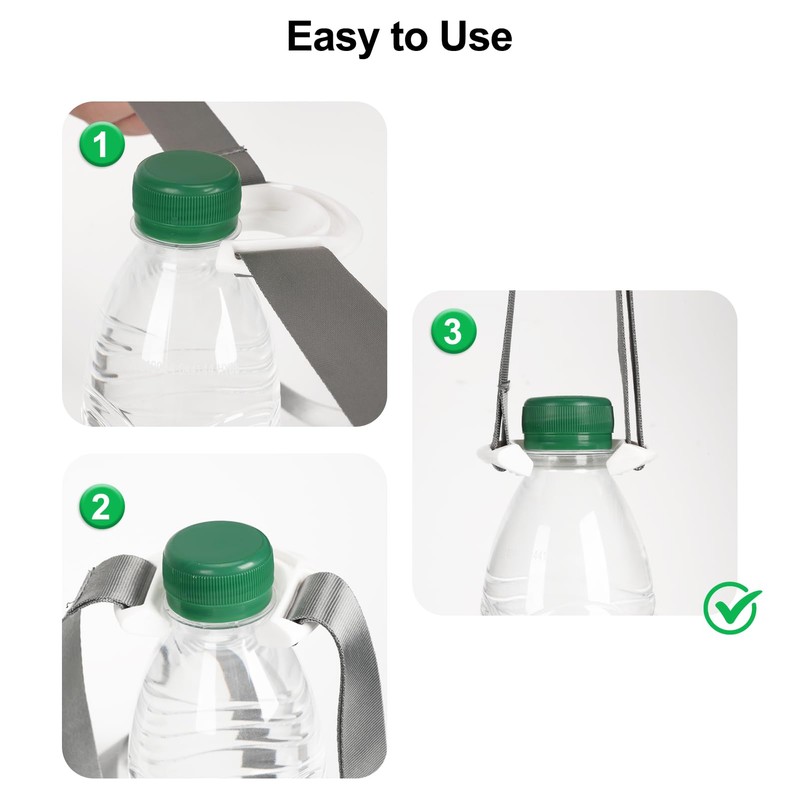 Easy to Use

1

2

3