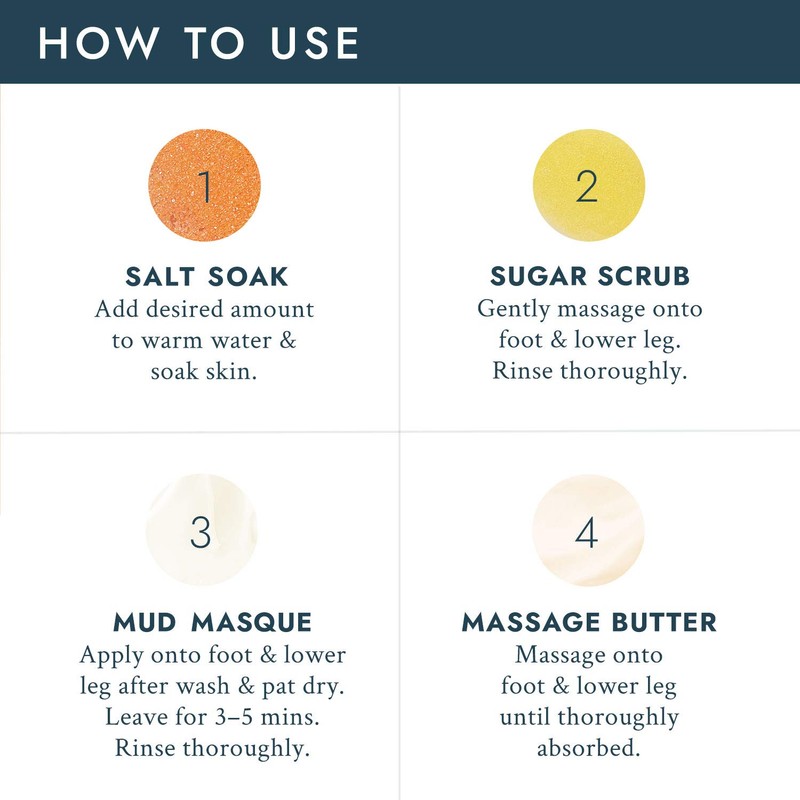 HOW TO USE

1

SALT SOAK
Add desired amount to warm water & soak skin.

2

SUGAR SCRUB
Gently massage onto foot & lower leg. Rinse thoroughly.

3

MUD MASQUE
Apply onto foot & lower leg after wash & pat dry. Leave for 3–5 mins. Rinse thoroughly.

4

MASSAGE BUTTER
Massage onto foot & lower leg until thoroughly absorbed.