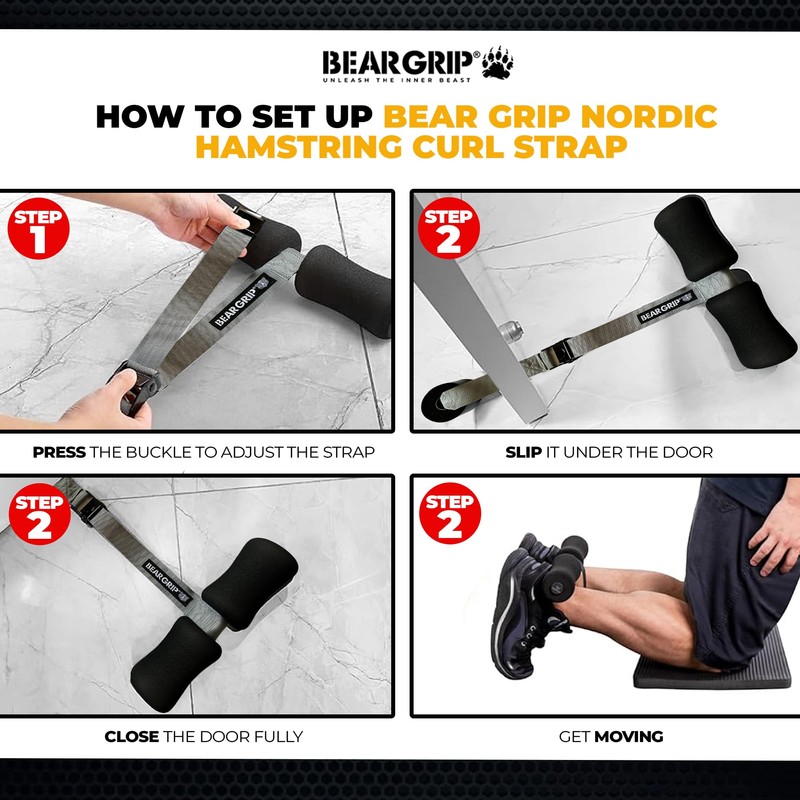 BEARGRIP®
UNLEASH THE INNER BEAST

HOW TO SET UP BEAR GRIP NORDIC HAMSTRING CURL STRAP

STEP 1

BEARGRIP

PRESS THE BUCKLE TO ADJUST THE STRAP

STEP 2

BEARGRIP

SLIP IT UNDER THE DOOR

STEP 2

BEARGRIP

CLOSE THE DOOR FULLY

STEP 2

GET MOVING