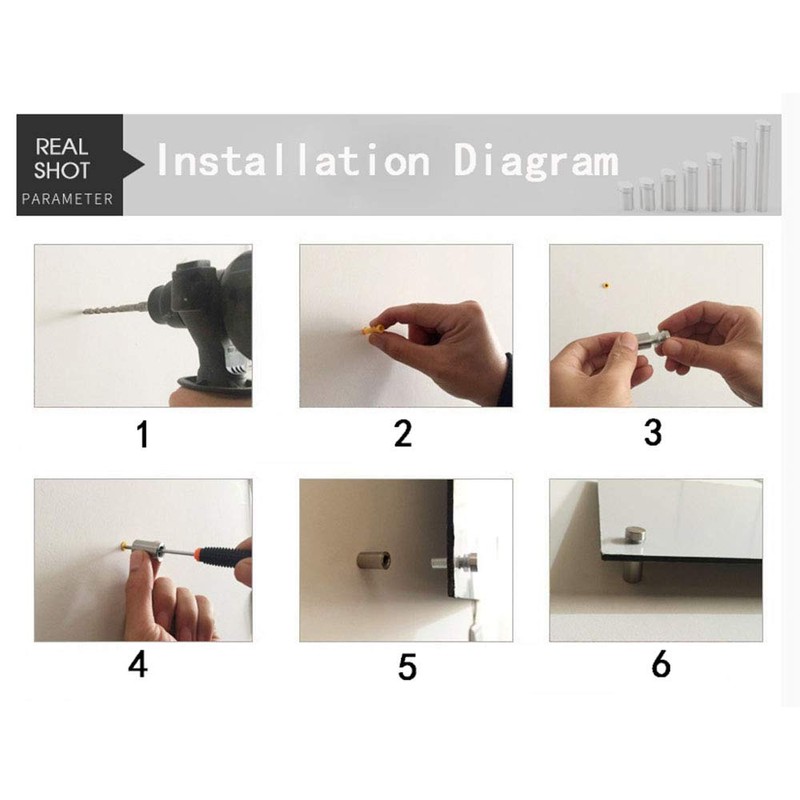 REAL SHOT
PARAMETER

Installation Diagram

1

2

3

4

5

6