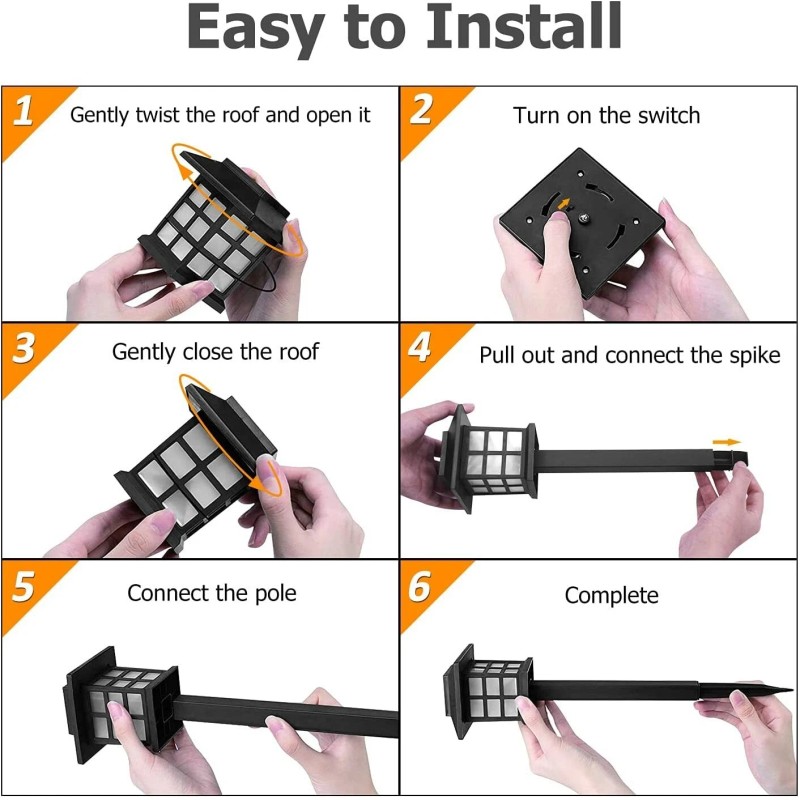 Easy to Install

1 Gently twist the roof and open it

2 Turn on the switch

3 Gently close the roof

4 Pull out and connect the spike

5 Connect the pole

6 Complete