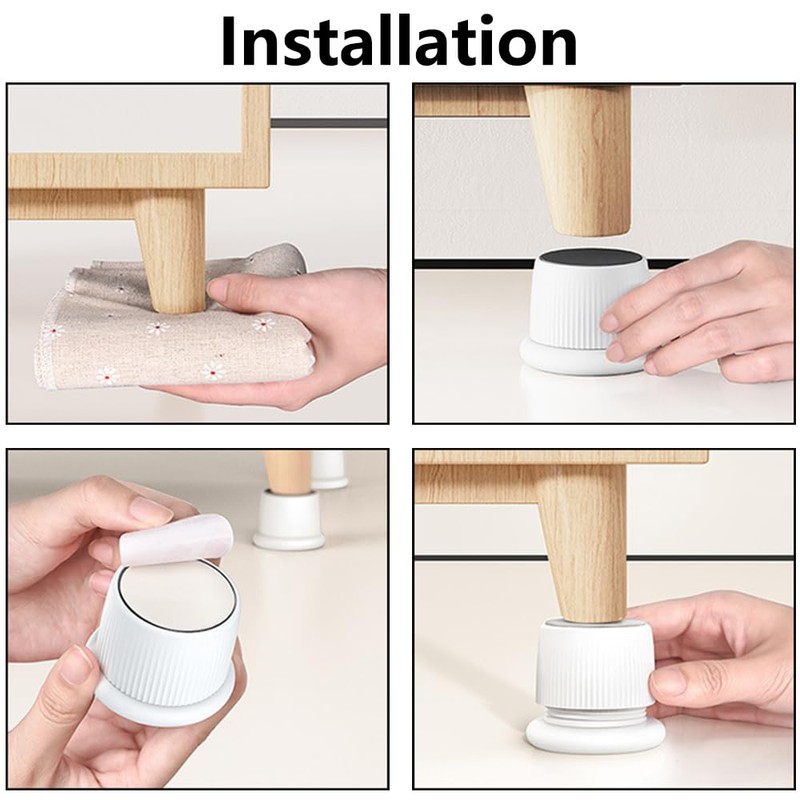 Installation