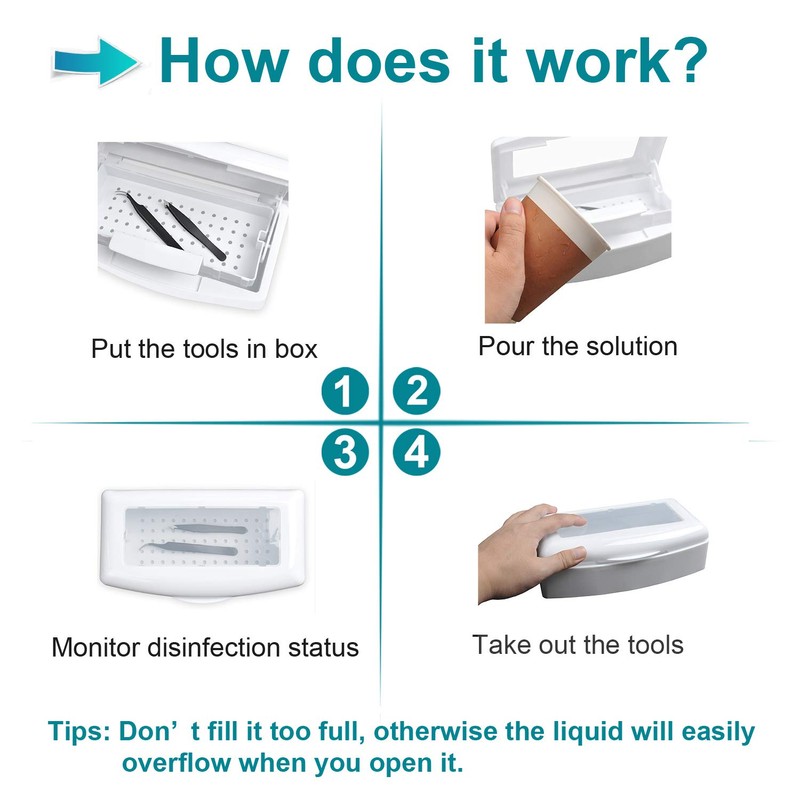 How does it work?

Put the tools in box

Pour the solution

1 2

3 4

Monitor disinfection status

Take out the tools

Tips: Don’ t fill it too full, otherwise the liquid will easily overflow when you open it.