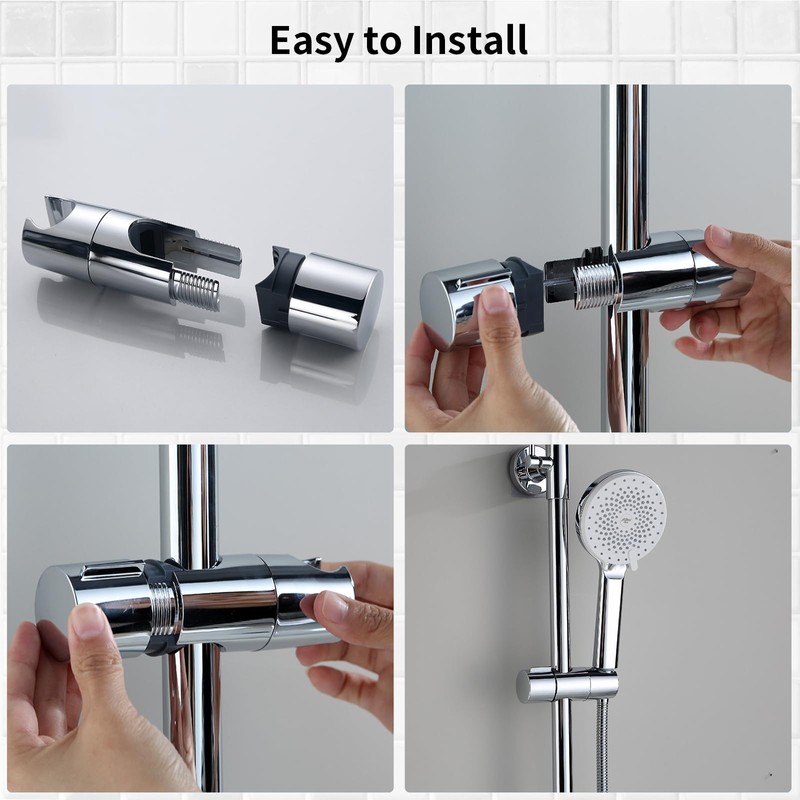 Easy to Install