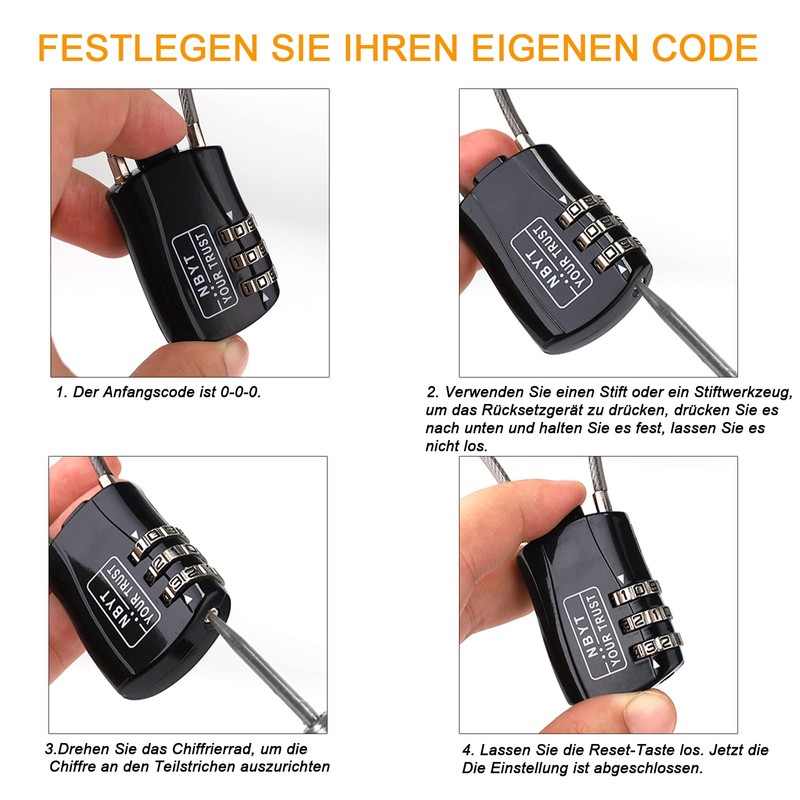 FESTLEGEN SIE IHREN EIGENEN CODE

NBYT
YOUR TRUST

1. Der Anfangscode ist 0-0-0.

NBYT
YOUR TRUST

2. Verwenden Sie einen Stift oder ein Stiftwerkzeug, um das Rücksetzgerät zu drücken, drücken Sie es nach unten und halten Sie es fest, lassen Sie es nicht los.

NBYT
YOUR TRUST

3.Drehen Sie das Chiffrierrad, um die Chiffre an den Teilstrichen auszurichten

NBYT
YOUR TRUST

4. Lassen Sie die Reset-Taste los. Jetzt die Die Einstellung ist abgeschlossen.