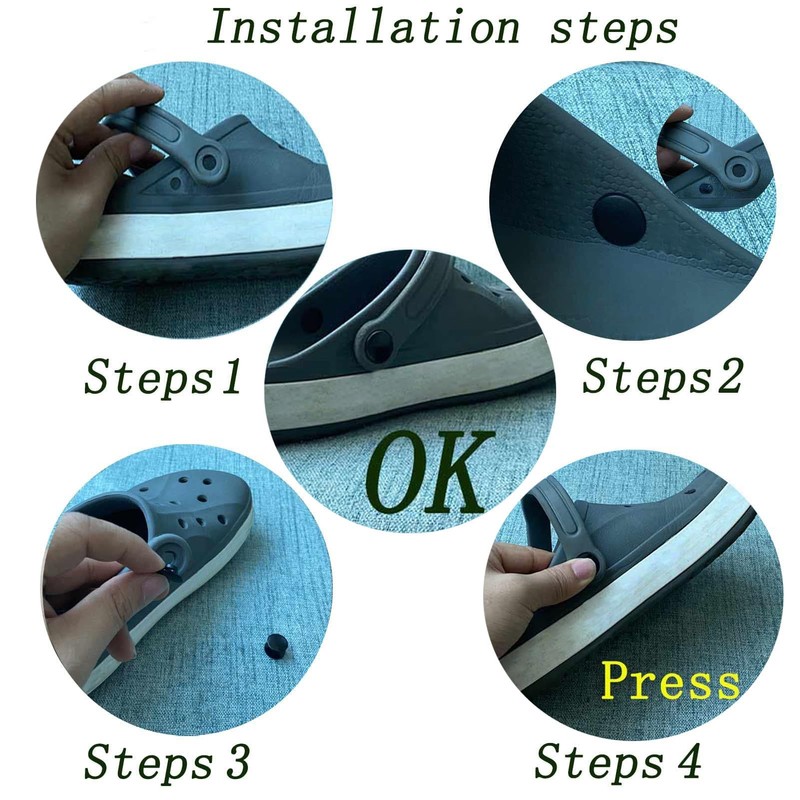 Installation steps

Steps1

Steps2

OK

Steps 3

Press

Steps 4