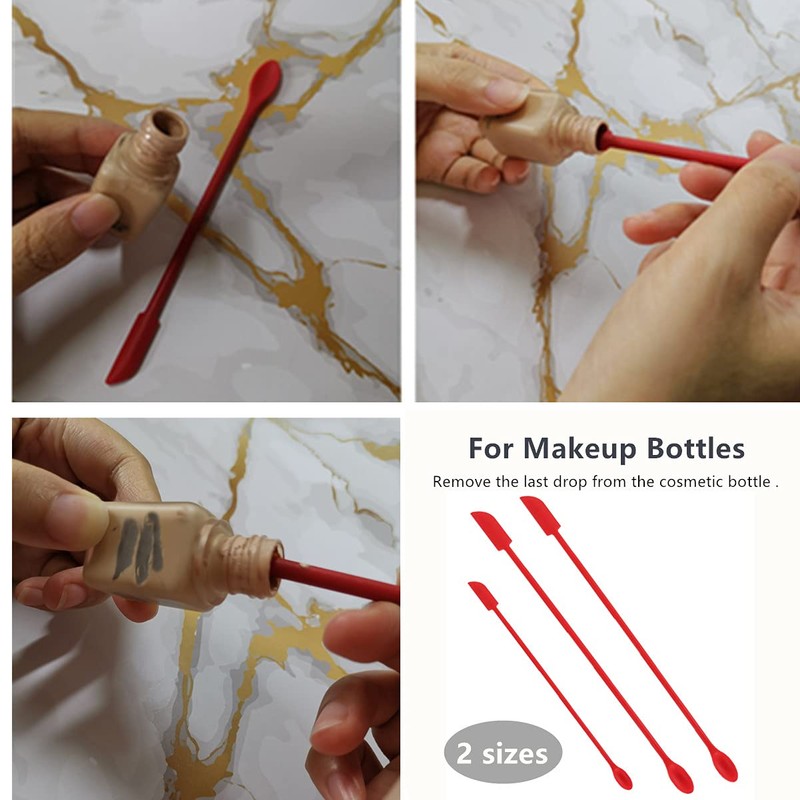 For Makeup Bottles

Remove the last drop from the cosmetic bottle .

2 sizes