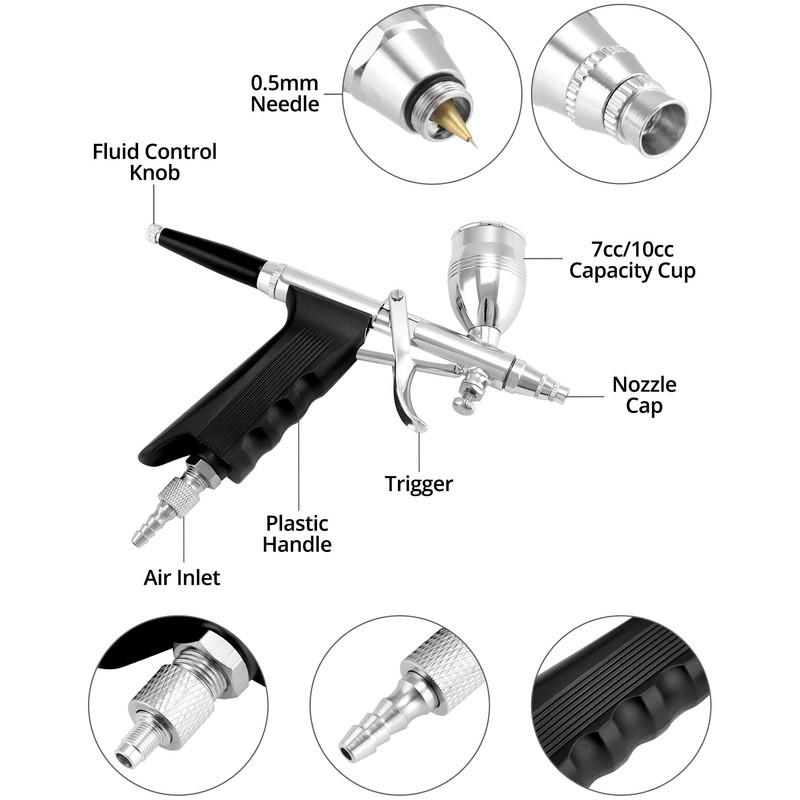 0.5mm Needle

Fluid Control Knob

7cc/10cc Capacity Cup

Nozzle Cap

Trigger

Plastic Handle

Air Inlet