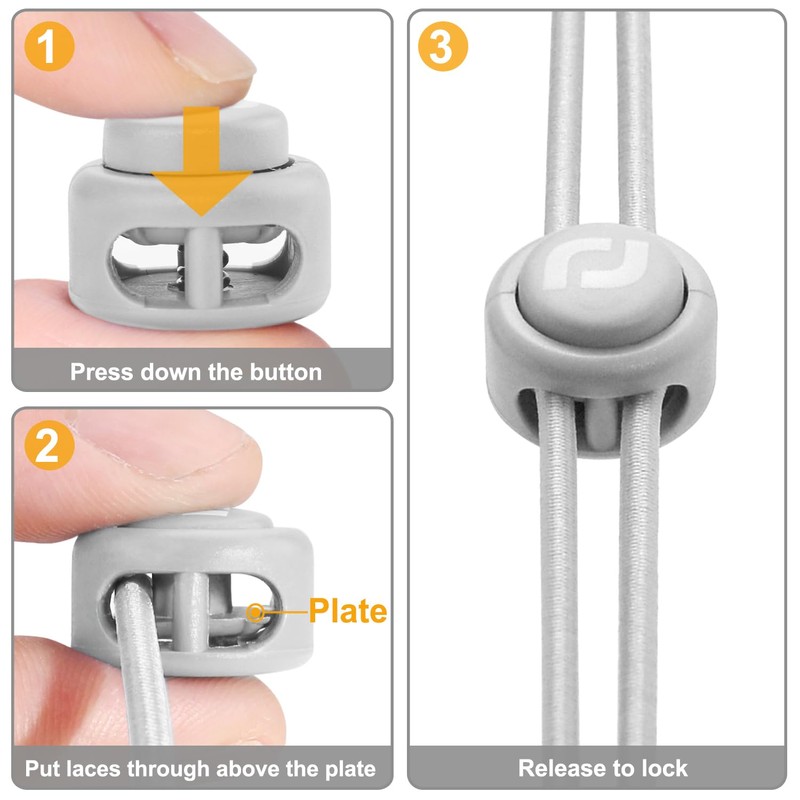 1

Press down the button

2

Plate

Put laces through above the plate

3

Release to lock