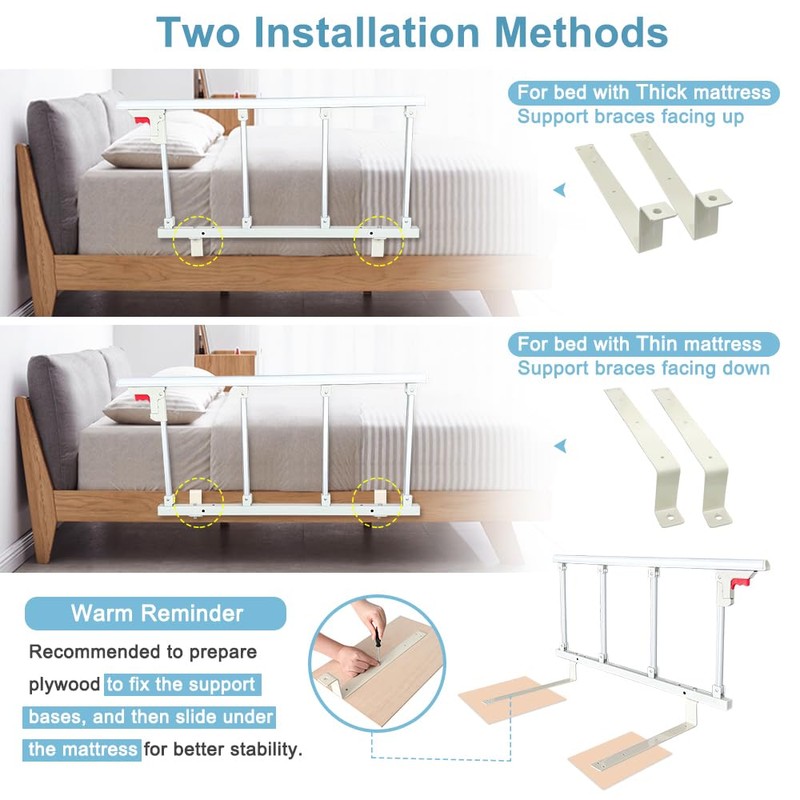 Two Installation Methods

For bed with Thick mattress
Support braces facing up

For bed with Thin mattress
Support braces facing down

Warm Reminder

Recommended to prepare plywood to fix the support bases, and then slide under the mattress for better stability.