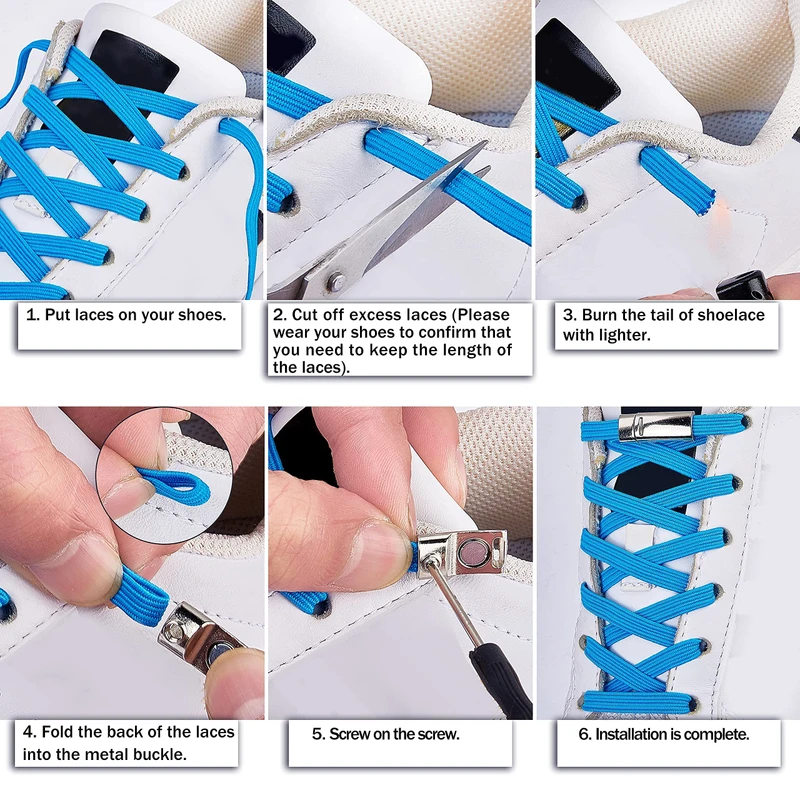 1. Put laces on your shoes.

2. Cut off excess laces (Please wear your shoes to confirm that you need to keep the length of the laces).

3. Burn the tail of shoelace with lighter.

4. Fold the back of the laces into the metal buckle.

5. Screw on the screw.

6. Installation is complete.