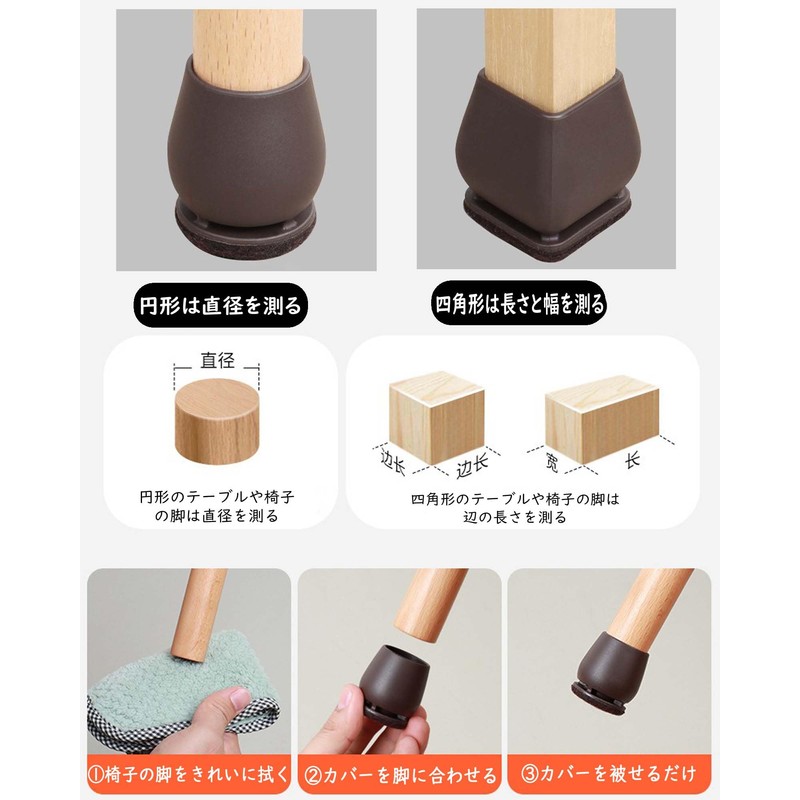 円形は直径を測る

四角形は長さと幅を測る

直径

円形のテーブルや椅子の脚は直径を測る

边长 边长 宽 长

四角形のテーブルや椅子の脚は辺の長さを測る

①椅子の脚をきれいに拭く

②カバーを脚に合わせる

③カバーを被せるだけ