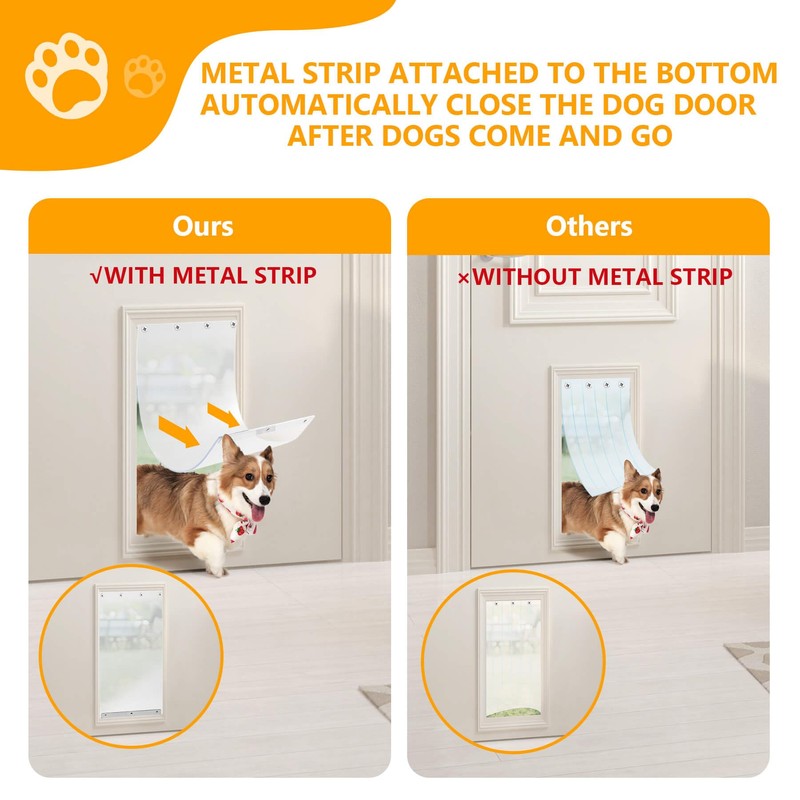 METAL STRIP ATTACHED TO THE BOTTOM AUTOMATICALLY CLOSE THE DOG DOOR AFTER DOGS COME AND GO

Ours

√WITH METAL STRIP

Others

×WITHOUT METAL STRIP