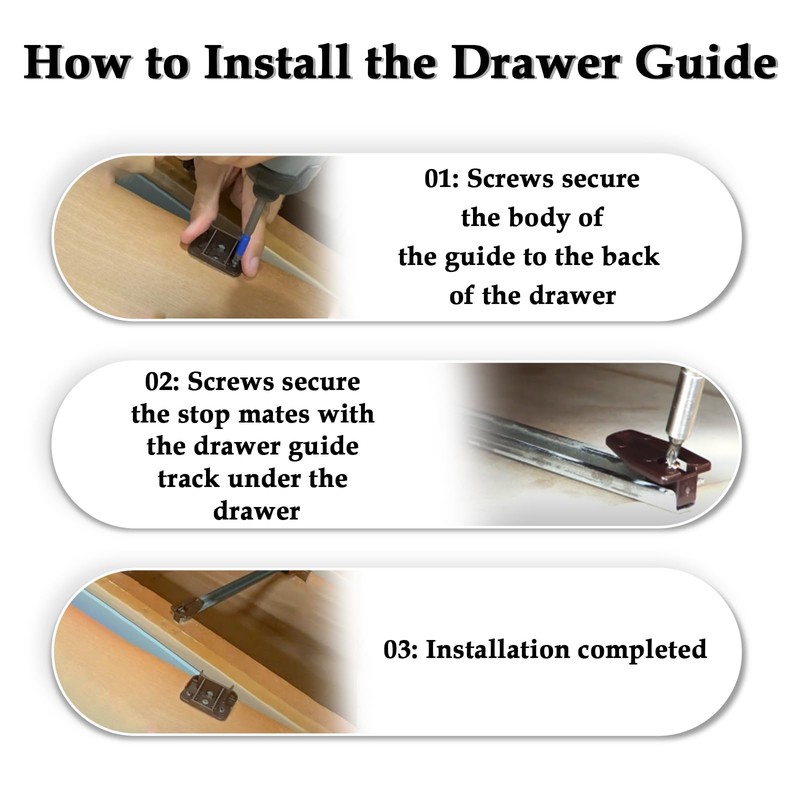 How to Install the Drawer Guide

01: Screws secure the body of the guide to the back of the drawer

02: Screws secure the stop mates with the drawer guide track under the drawer

03: Installation completed