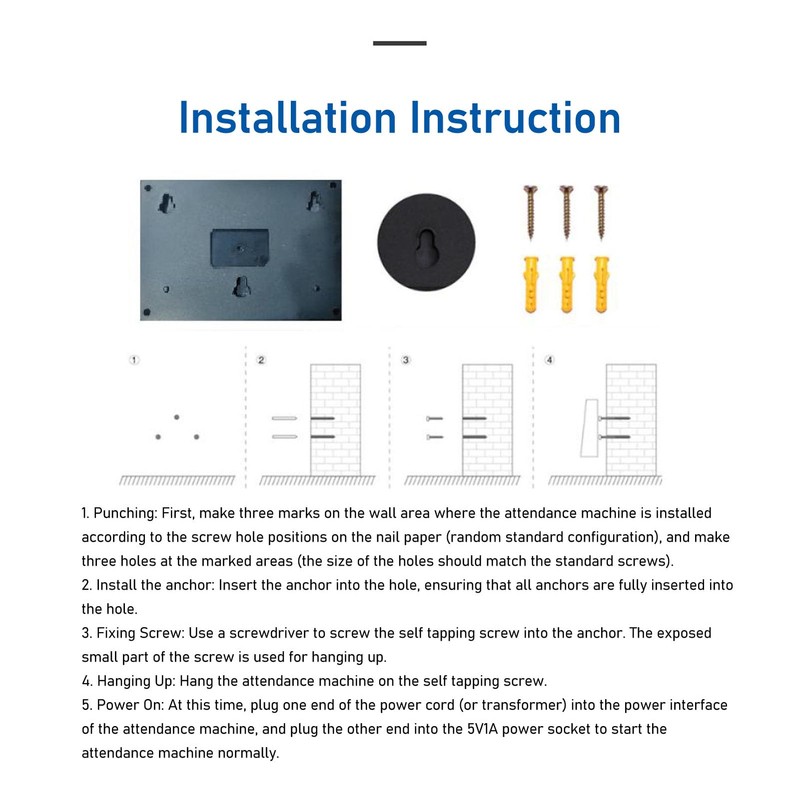 Installation Instruction

①

②

③

④

1. Punching: First, make three marks on the wall area where the attendance machine is installed according to the screw hole positions on the nail paper (random standard configuration), and make three holes at the marked areas (the size of the holes should match the standard screws).
2. Install the anchor: Insert the anchor into the hole, ensuring that all anchors are fully inserted into the hole.
3. Fixing Screw: Use a screwdriver to screw the self tapping screw into the anchor. The exposed small part of the screw is used for hanging up.
4. Hanging Up: Hang the attendance machine on the self tapping screw.
5. Power On: At this time, plug one end of the power cord (or transformer) into the power interface of the attendance machine, and plug the other end into the 5V1A power socket to start the attendance machine normally.