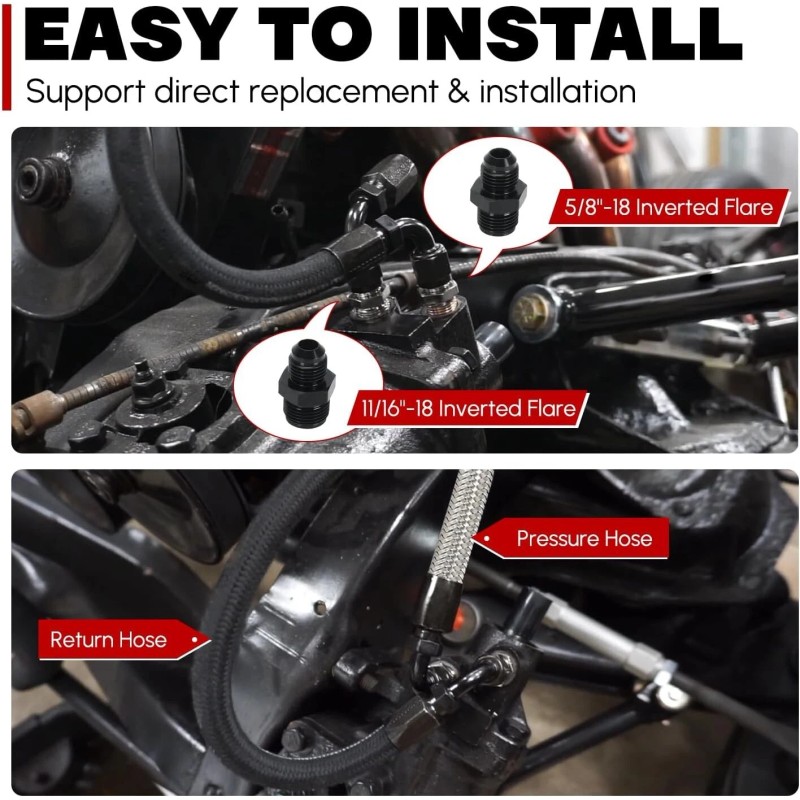 EASY TO INSTALL

Support direct replacement & installation

5/8"-18 Inverted Flare

11/16"-18 Inverted Flare

Pressure Hose

Return Hose