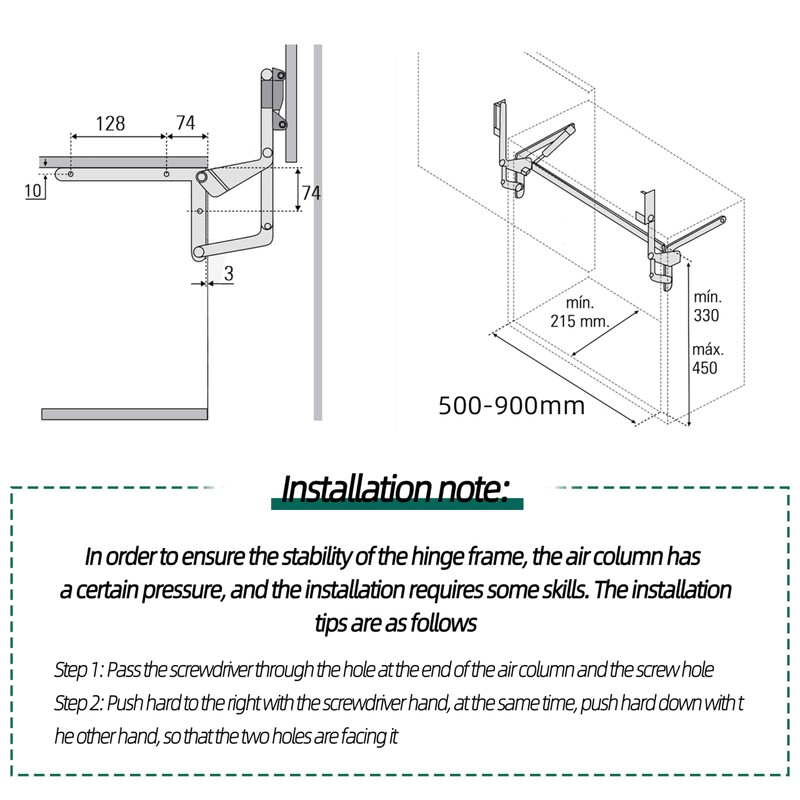 128
74
10
74
3

mín.
215 mm.
mín.
330
máx.
450
500-900mm

Installation note:

In order to ensure the stability of the hinge frame, the air column has a certain pressure, and the installation requires some skills. The installation tips are as follows

Step 1: Pass the screwdriver through the hole at the end of the air column and the screw hole
Step 2: Push hard to the right with the screwdriver hand, at the same time, push hard down with t he other hand, so that the two holes are facing it