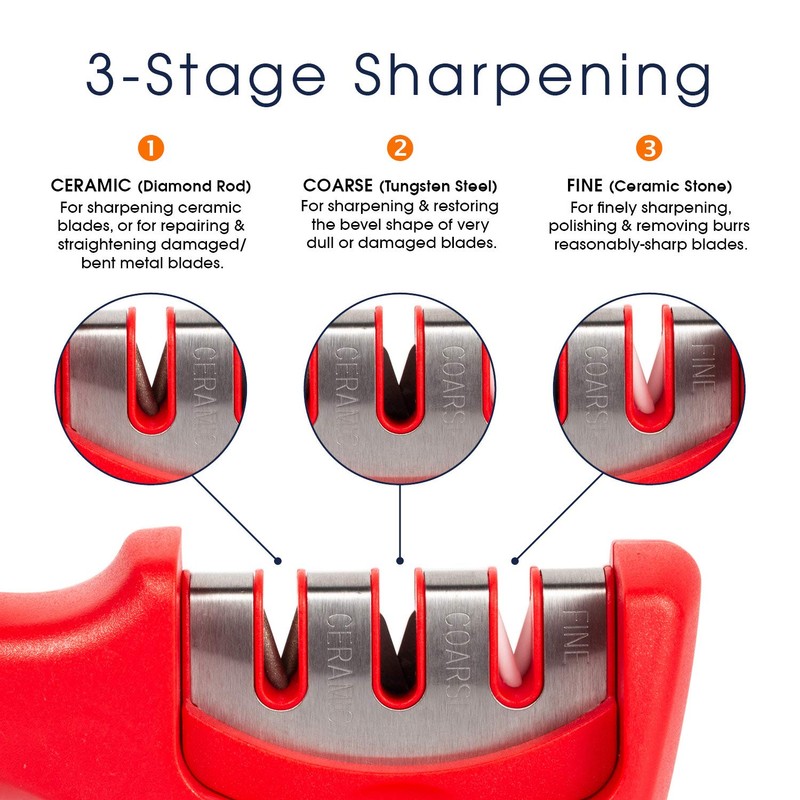 3-Stage Sharpening

1

CERAMIC (Diamond Rod)
For sharpening ceramic blades, or for repairing & straightening damaged/ bent metal blades.

2

COARSE (Tungsten Steel)
For sharpening & restoring the bevel shape of very dull or damaged blades.

3

FINE (Ceramic Stone)
For finely sharpening, polishing & removing burrs reasonably-sharp blades.

CERAMIC

CERAMIC

COARSE

COARSE

FINE

CERAMIC

COARSE

FINE