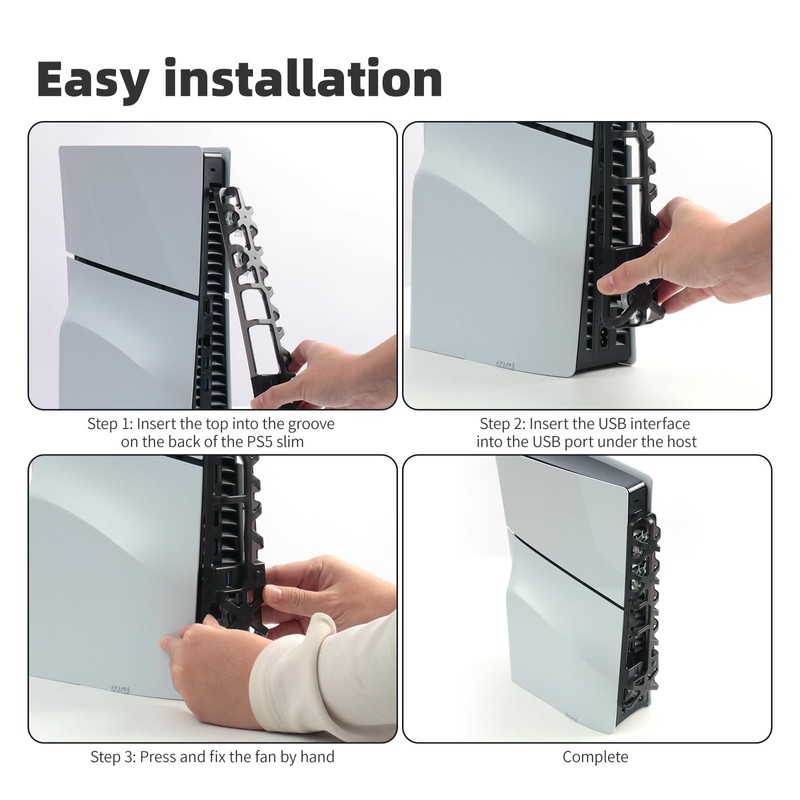 Easy installation

Step 1: Insert the top into the groove on the back of the PS5 slim

Step 2: Insert the USB interface into the USB port under the host

Step 3: Press and fix the fan by hand

Complete