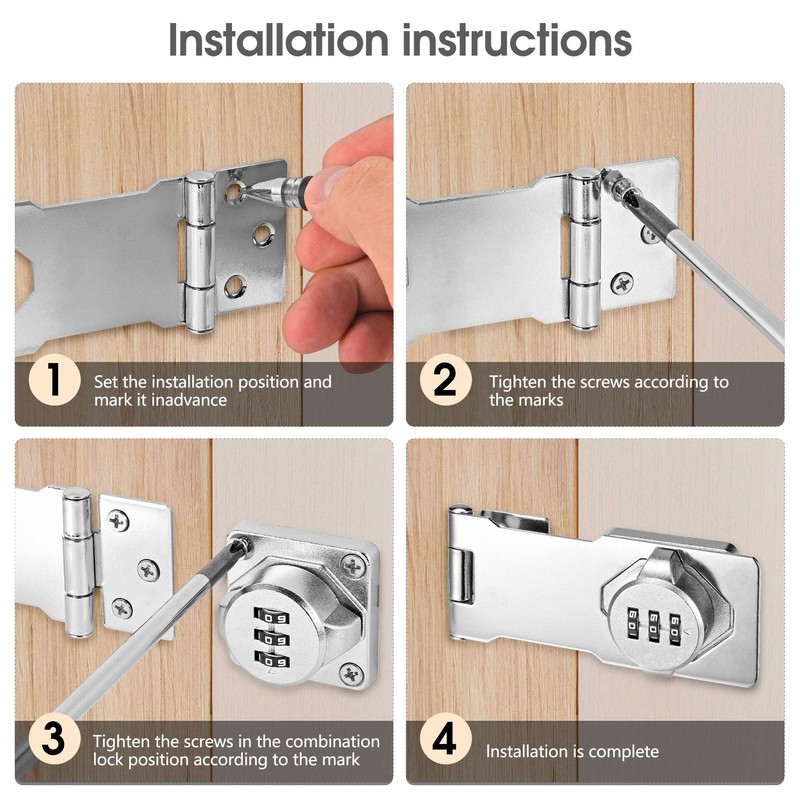 Installation instructions

1 Set the installation position and mark it inadvance

2 Tighten the screws according to the marks

3 Tighten the screws in the combination lock position according to the mark

4 Installation is complete