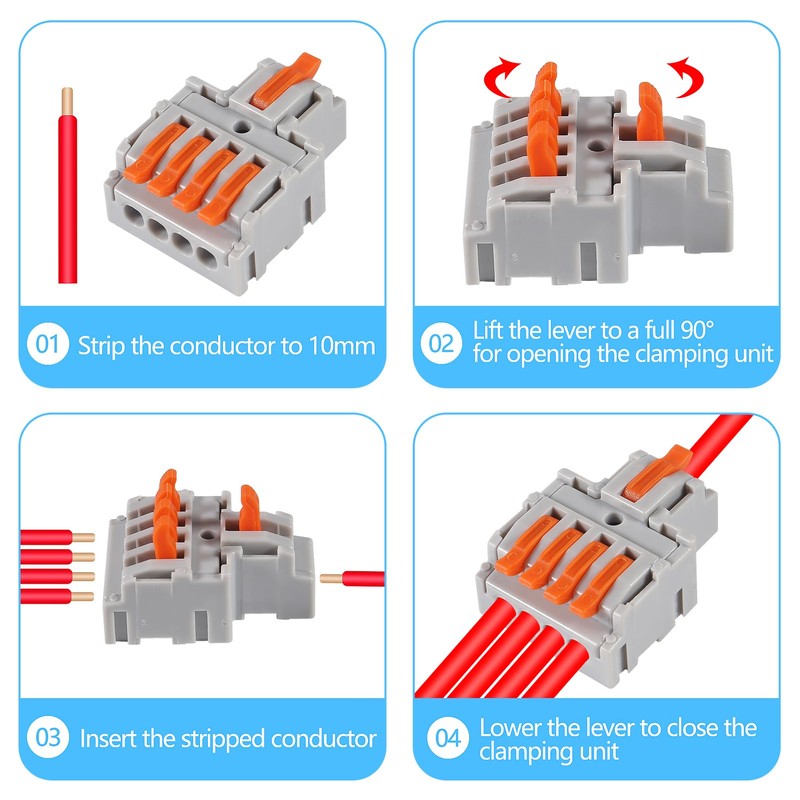 01 Strip the conductor to 10mm

02 Lift the lever to a full 90° for opening the clamping unit

03 Insert the stripped conductor

04 Lower the lever to close the clamping unit