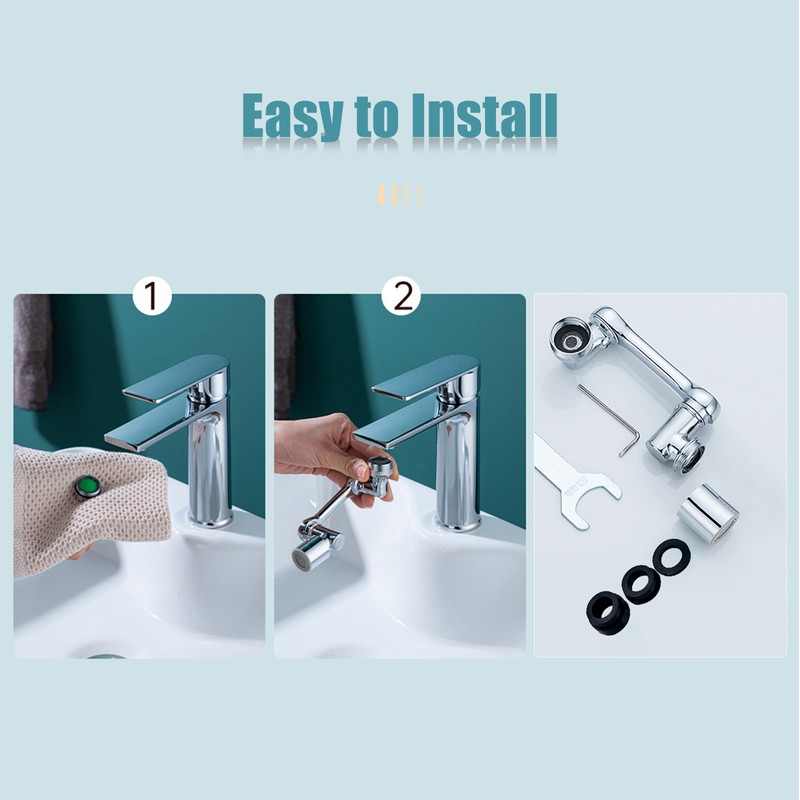 Easy to Install

1

2