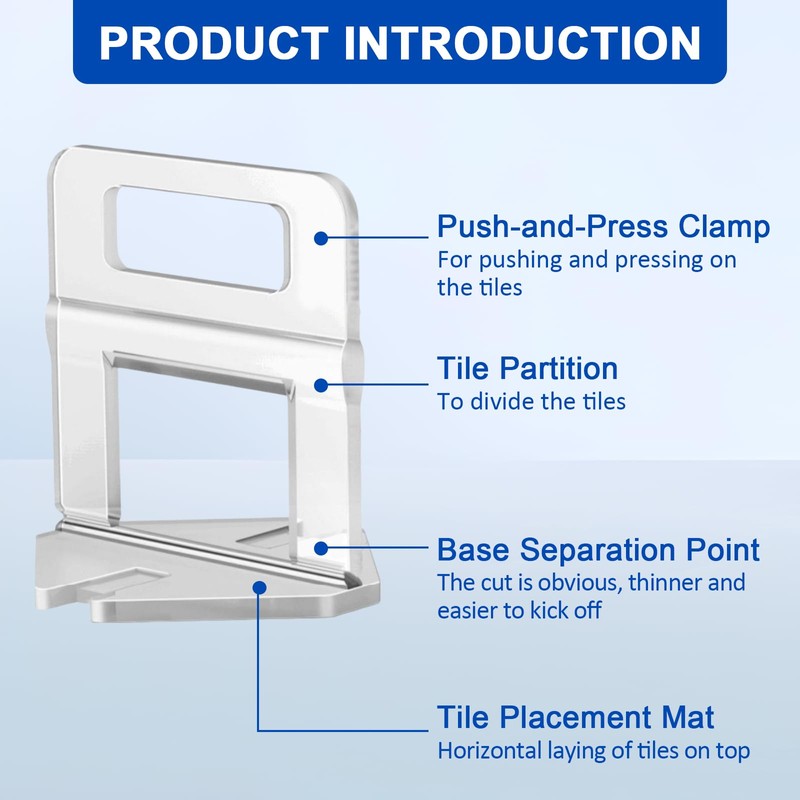 PRODUCT INTRODUCTION

Push-and-Press Clamp
For pushing and pressing on the tiles

Tile Partition
To divide the tiles

Base Separation Point
The cut is obvious, thinner and easier to kick off

Tile Placement Mat
Horizontal laying of tiles on top