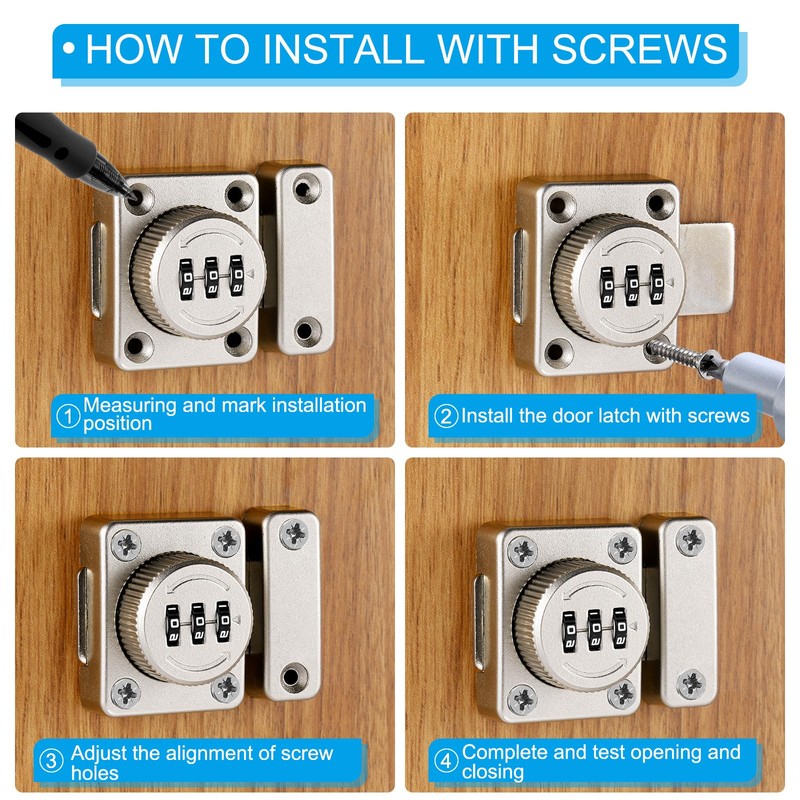 • HOW TO INSTALL WITH SCREWS

① Measuring and mark installation position

② Install the door latch with screws

③ Adjust the alignment of screw holes

④ Complete and test opening and closing